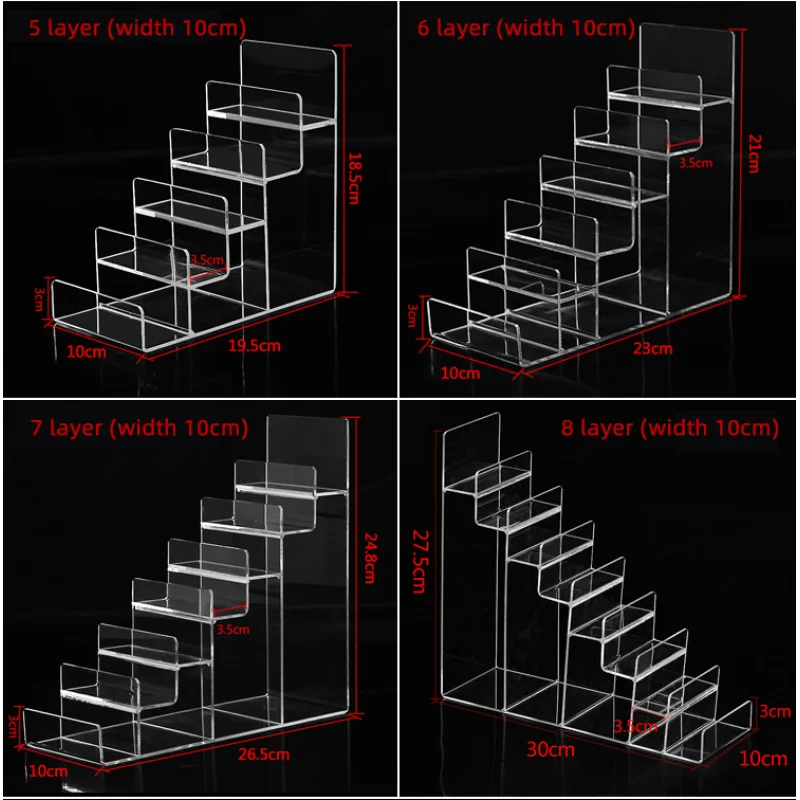 5 layer (width 10cm)

18.5cm

3.5cm

3cm

10cm

19.5cm

6 layer (width 10cm)

21cm

3.5cm

3cm

10cm

23cm

7 layer (width 10cm)

24.8cm

3.5cm

3cm

10cm

26.5cm

8 layer (width 10cm)

27.5cm

3cm

3.5cm

30cm

10cm