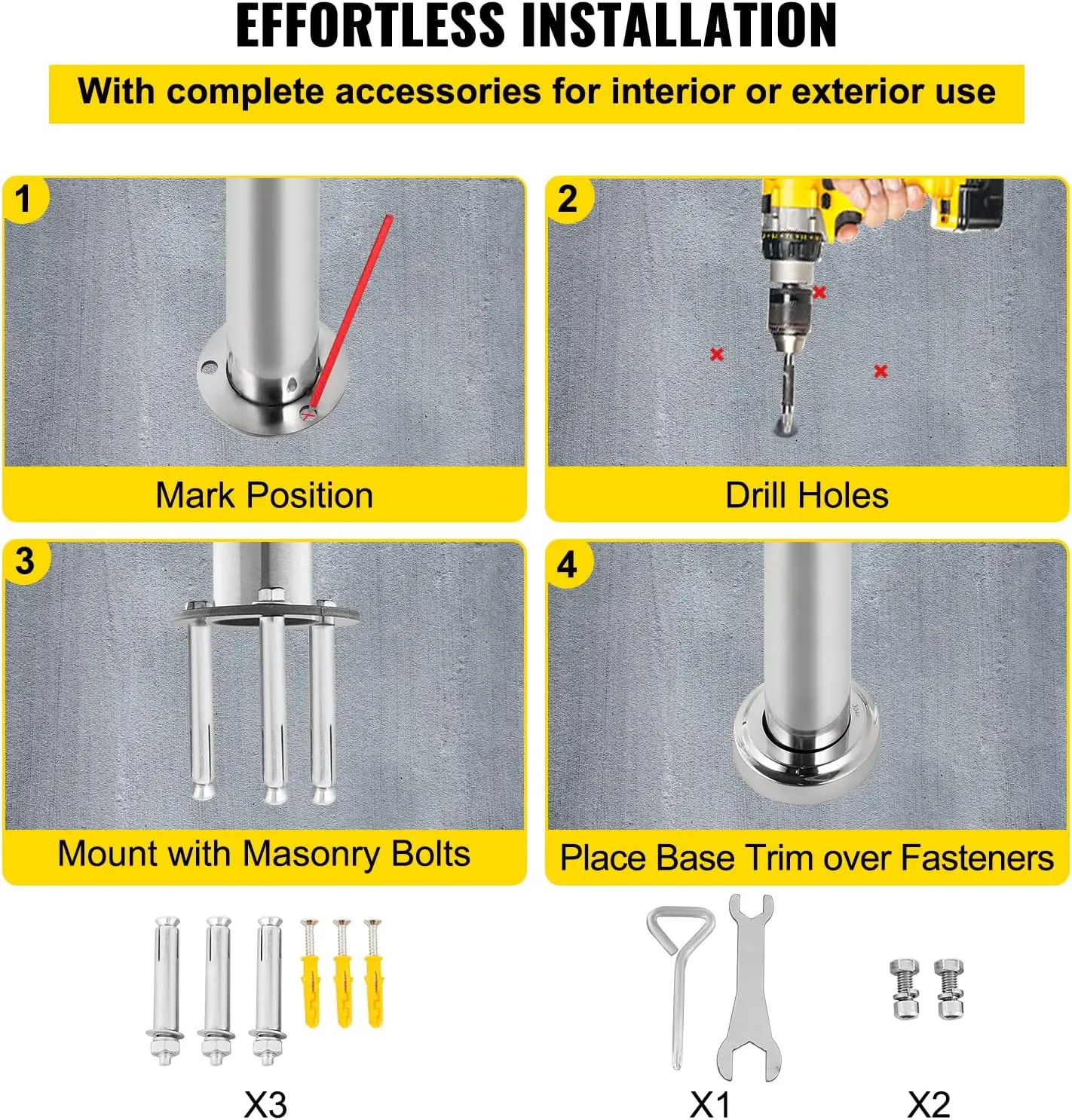 EFFORTLESS INSTALLATION

With complete accessories for interior or exterior use

1

Mark Position

2

Drill Holes

3

Mount with Masonry Bolts

4

Place Base Trim over Fasteners

X3

X1

X2