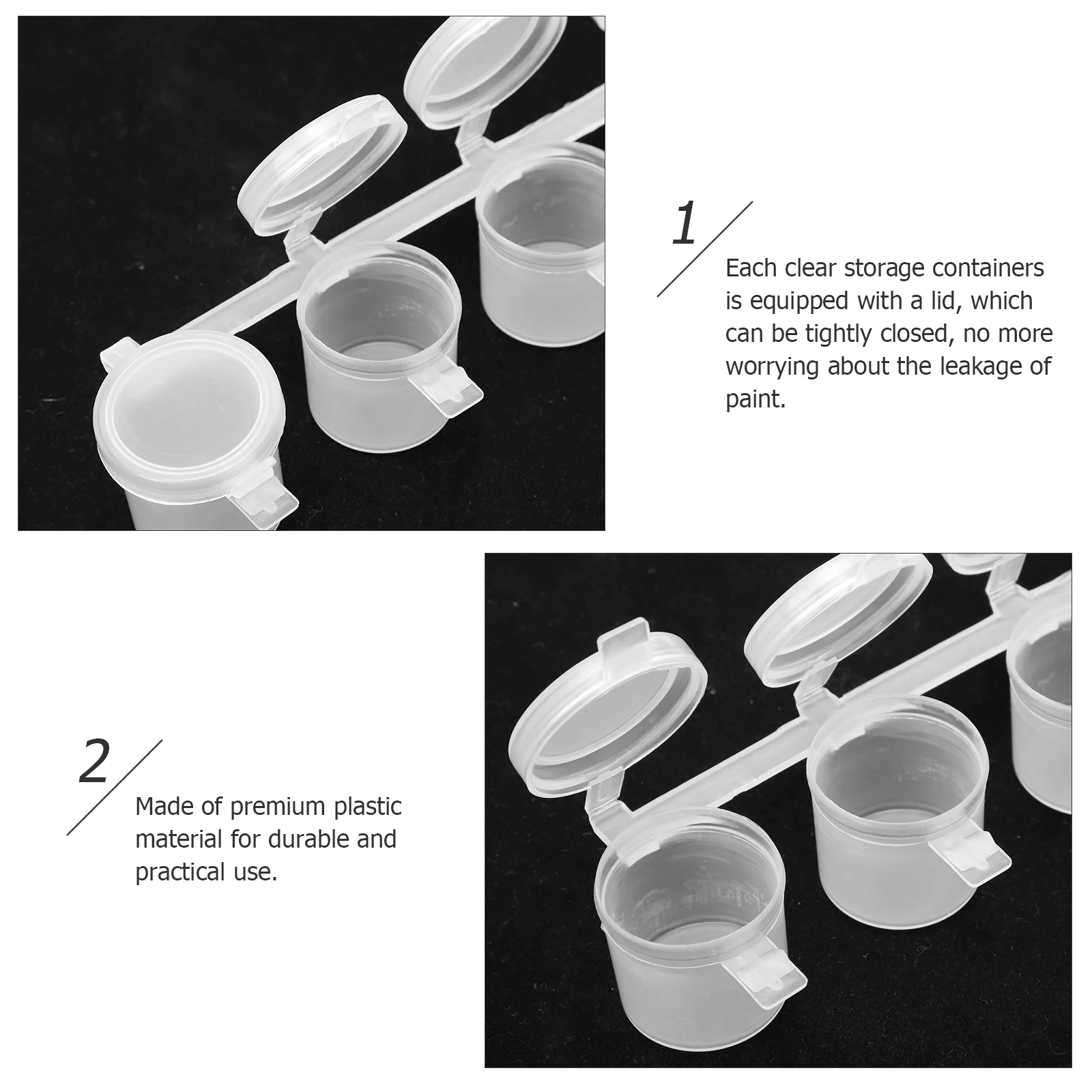 1

Each clear storage containers is equipped with a lid, which can be tightly closed, no more worrying about the leakage of paint.

2

Made of premium plastic material for durable and practical use.