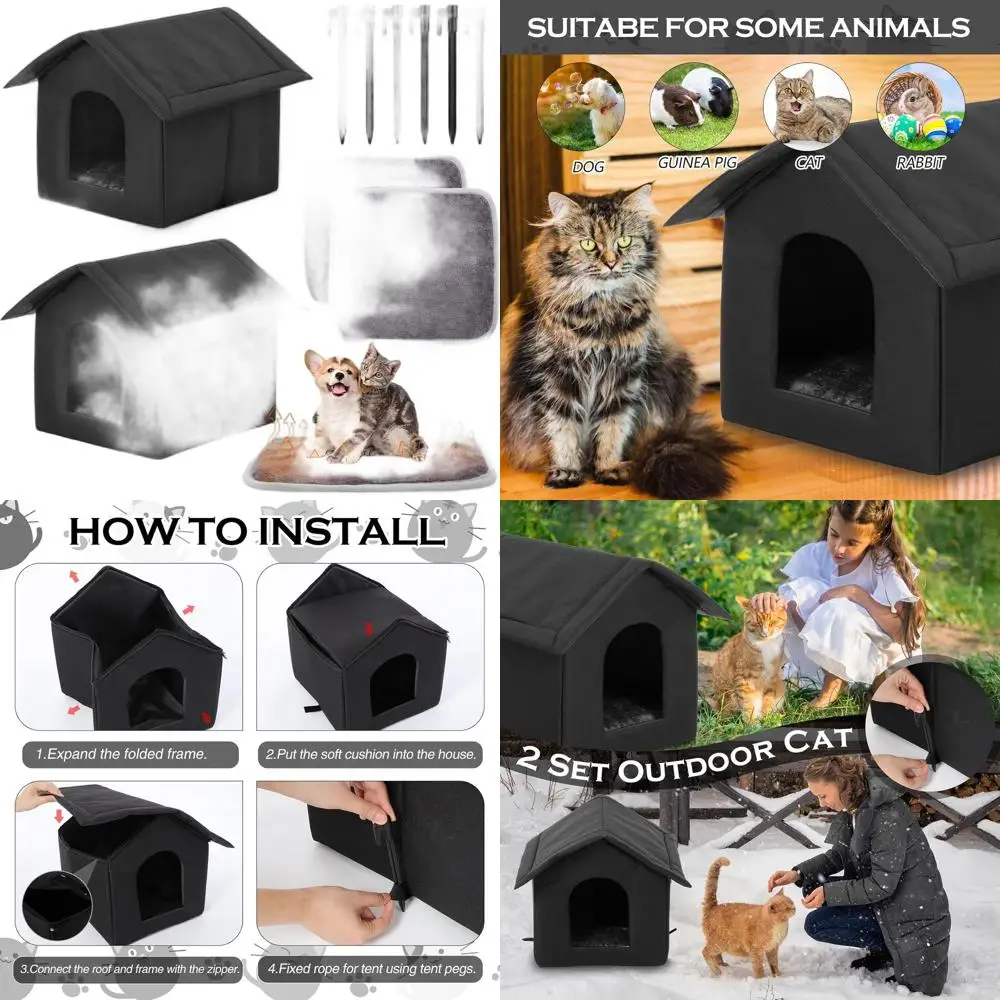 SUITABE FOR SOME ANIMALS

DOG

GUINEA PIG

CAT

RABBIT

HOW TO INSTALL

1.Expand the folded frame.

2.Put the soft cushion into the house.

3.Connect the roof and frame with the zipper.

4.Fixed rope for tent using tent pegs.

2 SET OUTDOOR CAT