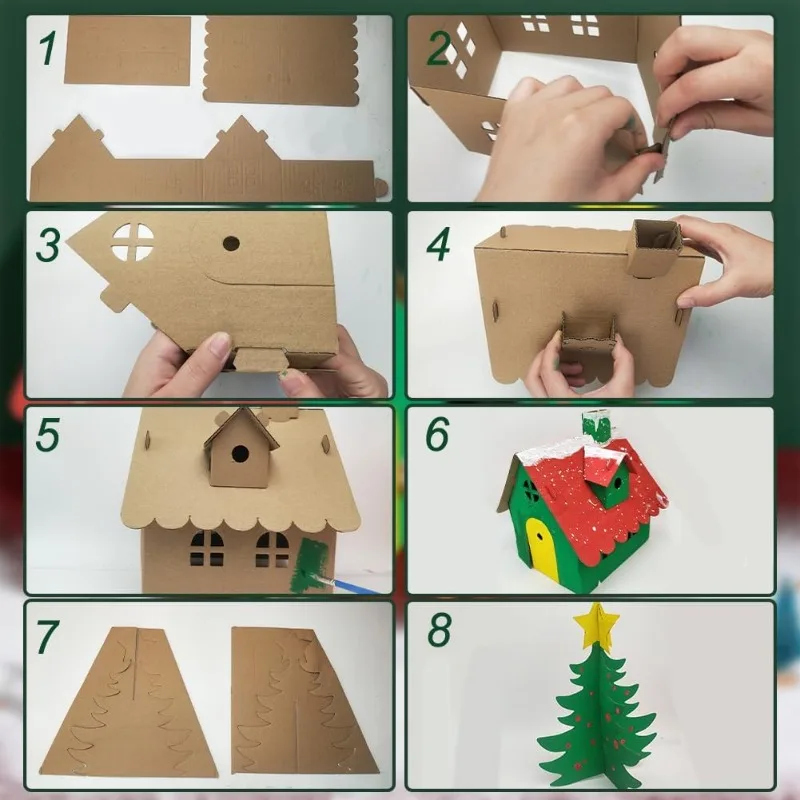 1

2

3

4

5

6

7

8