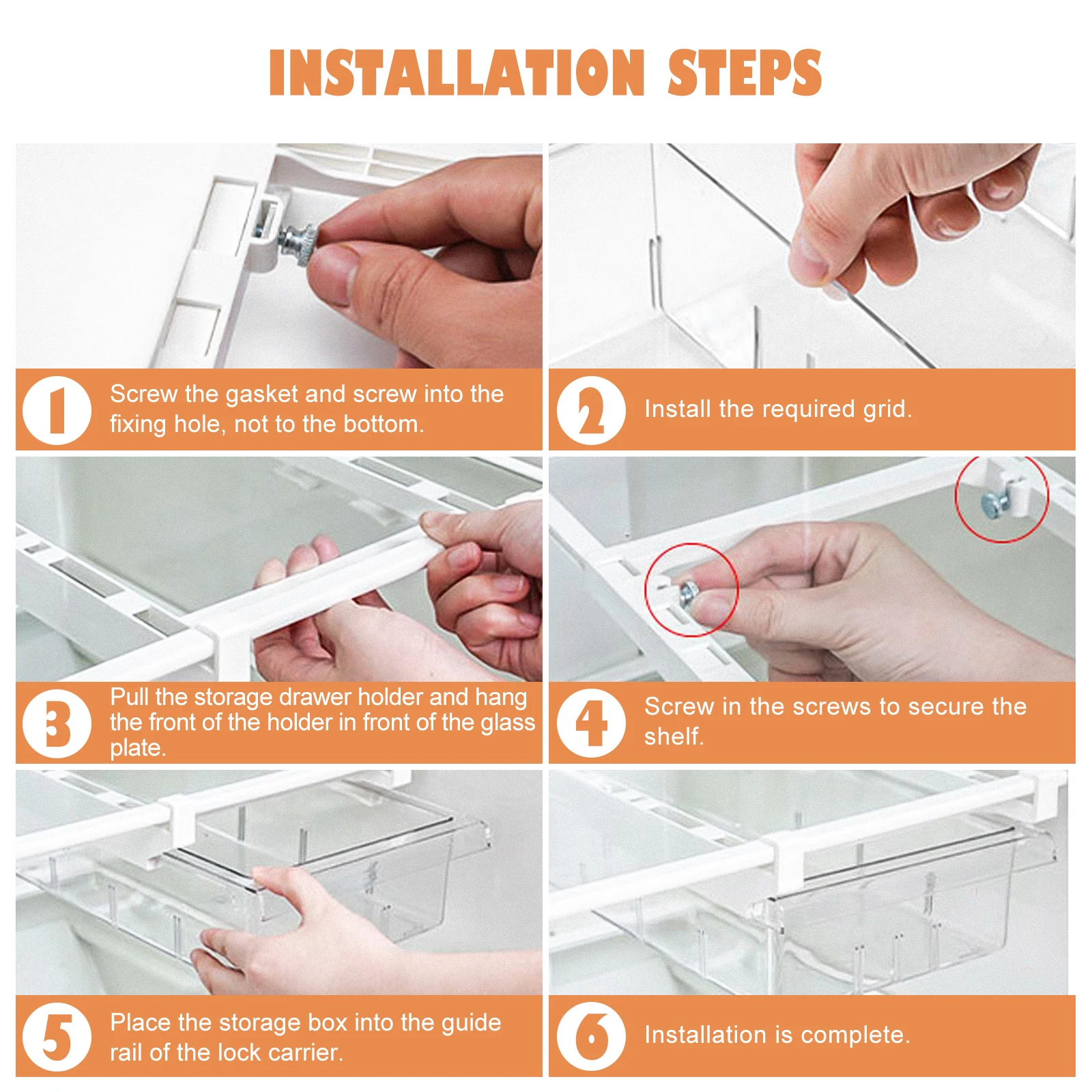 INSTALLATION STEPS

1 Screw the gasket and screw into the fixing hole, not to the bottom.

2 Install the required grid.

3 Pull the storage drawer holder and hang the front of the holder in front of the glass plate.

4 Screw in the screws to secure the shelf.

5 Place the storage box into the guide rail of the lock carrier.

6 Installation is complete.