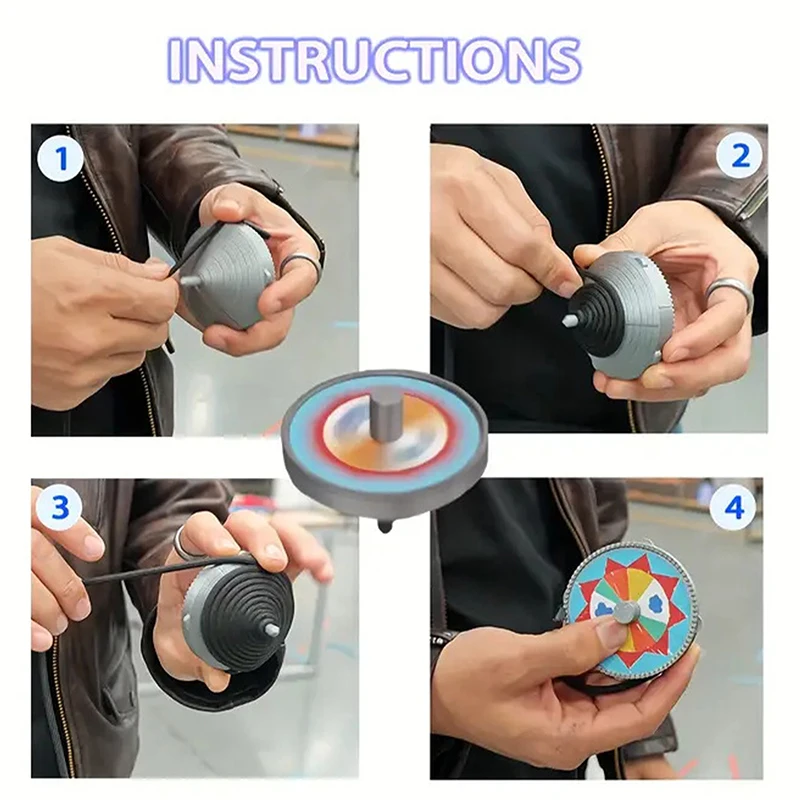 INSTRUCTIONS

1

2

3

4