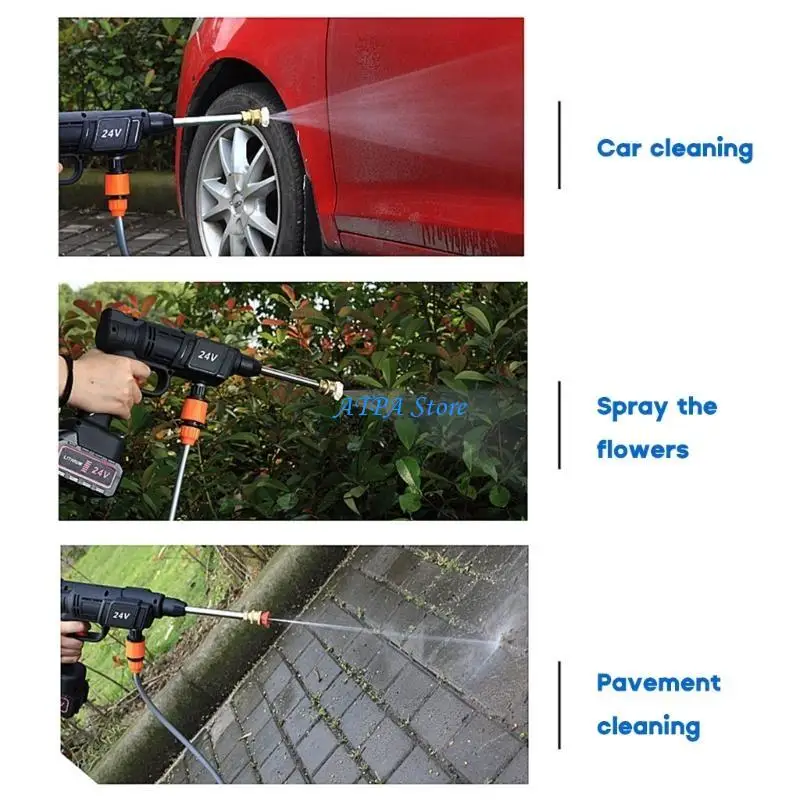 24V

Car cleaning

24V

ATPA Store

LITHIUM 24V

Spray the flowers

24V

Pavement cleaning