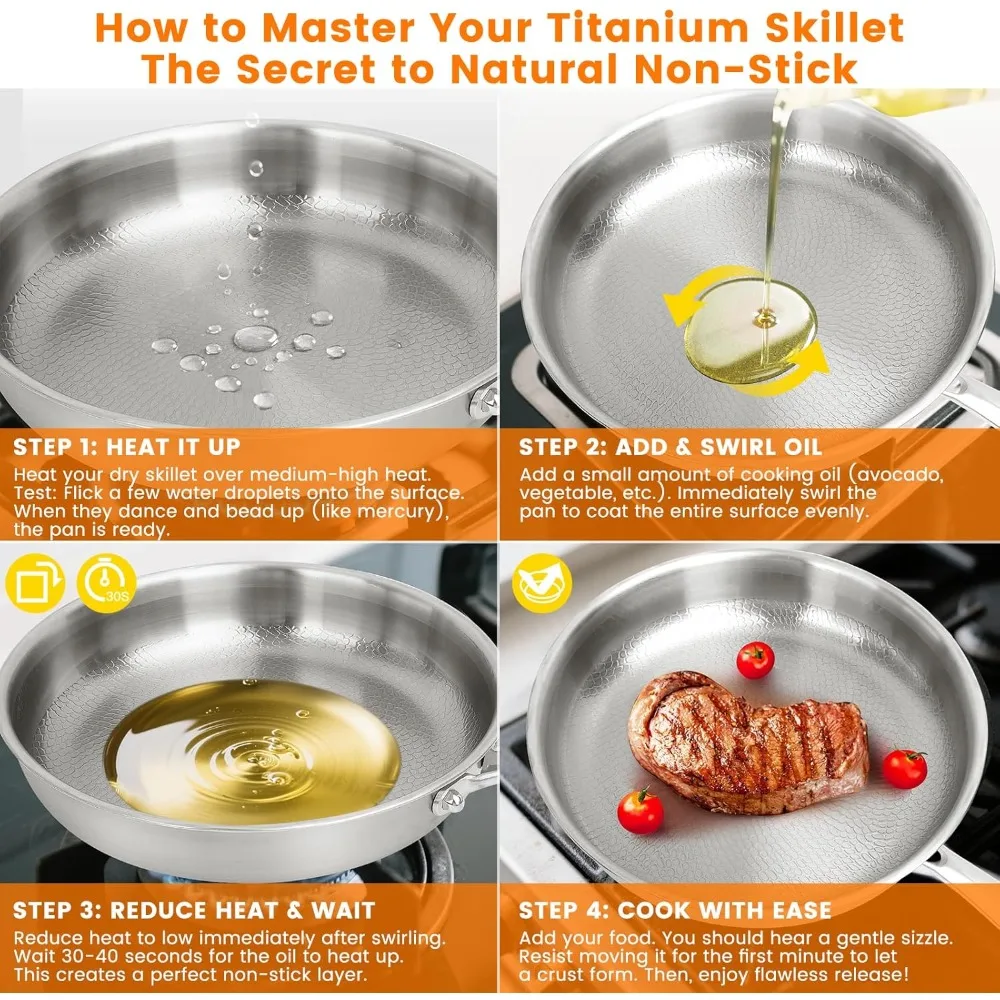 How to Master Your Titanium Skillet
The Secret to Natural Non-Stick

STEP 1: HEAT IT UP
Heat your dry skillet over medium-high heat. Test: Flick a few water droplets onto the surface. When they dance and bead up (like mercury), the pan is ready.

STEP 2: ADD & SWIRL OIL
Add a small amount of cooking oil (avocado, vegetable, etc.). Immediately swirl the pan to coat the entire surface evenly.

30S

STEP 3: REDUCE HEAT & WAIT
Reduce heat to low immediately after swirling. Wait 30-40 seconds for the oil to heat up. This creates a perfect non-stick layer.

STEP 4: COOK WITH EASE
Add your food. You should hear a gentle sizzle. Resist moving it for the first minute to let a crust form. Then, enjoy flawless release!