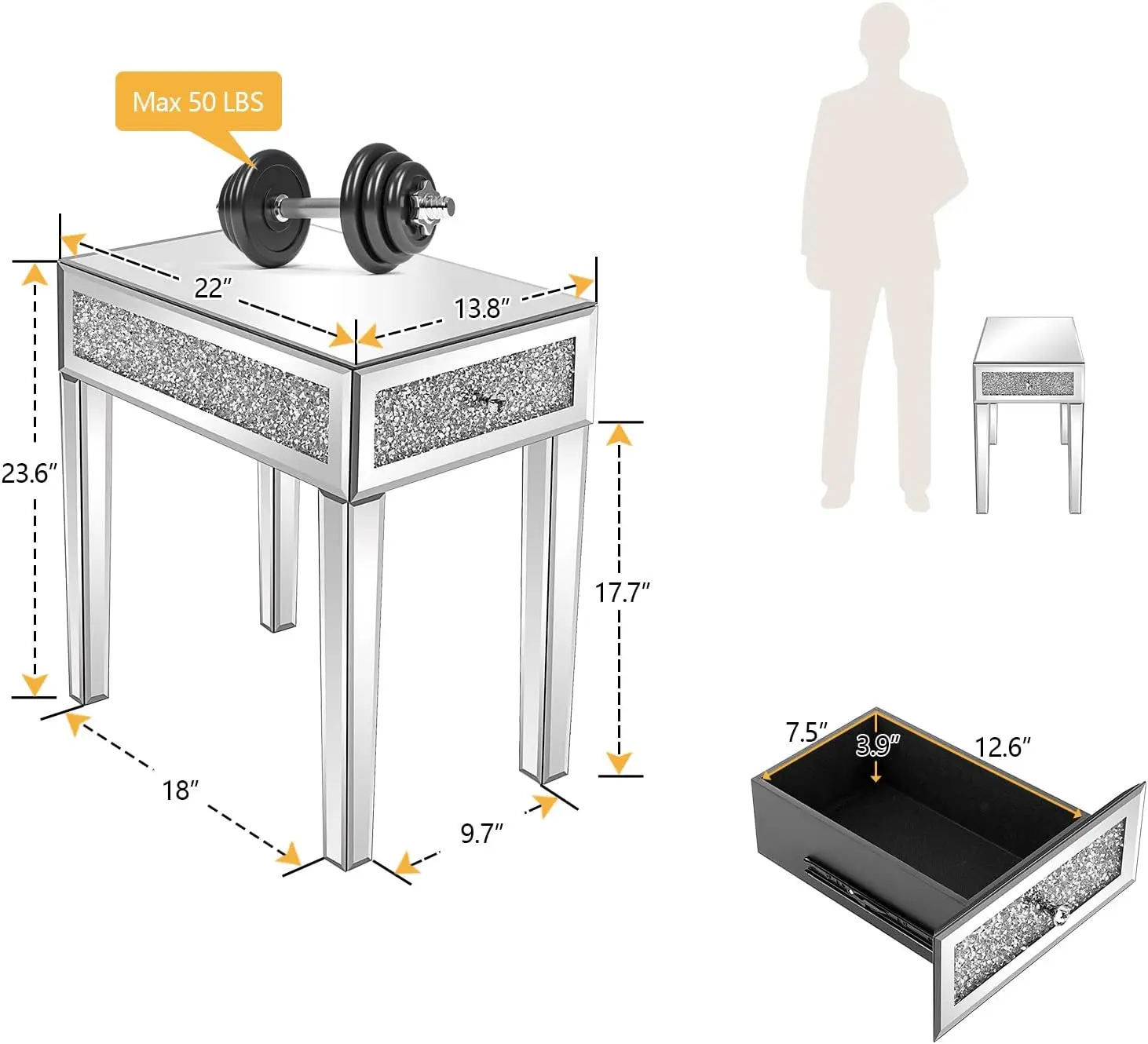 Max 50 LBS

22″

13.8″

23.6″

17.7″

18″

9.7″

7.5″

3.9″

12.6″