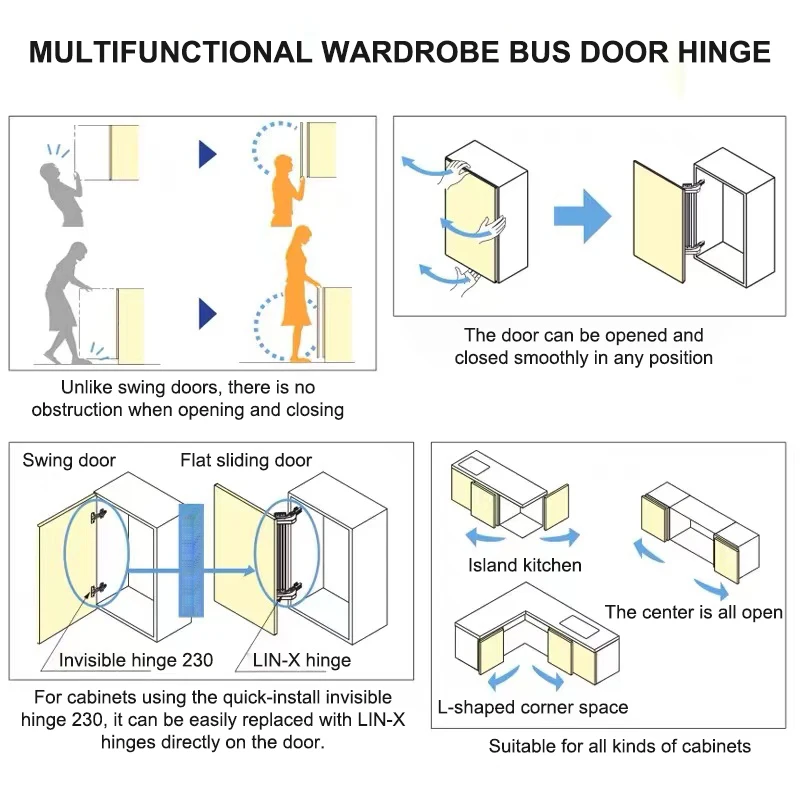 MULTIFUNCTIONAL WARDROBE BUS DOOR HINGE

Unlike swing doors, there is no obstruction when opening and closing

The door can be opened and closed smoothly in any position

Swing door

Flat sliding door

Invisible hinge 230

LIN-X hinge

For cabinets using the quick-install invisible hinge 230, it can be easily replaced with LIN-X hinges directly on the door.

Island kitchen

The center is all open

L-shaped corner space

Suitable for all kinds of cabinets