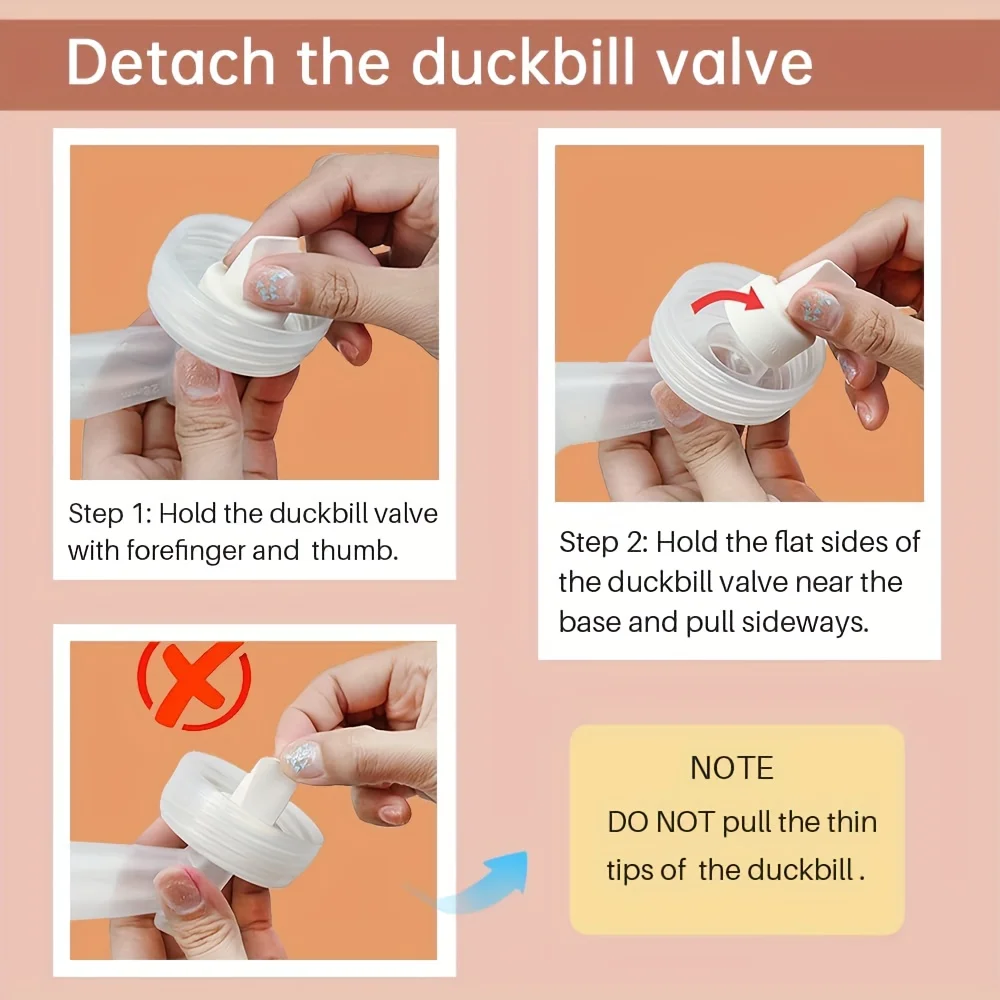 Detach the duckbill valve

Step 1: Hold the duckbill valve with forefinger and thumb.

Step 2: Hold the flat sides of the duckbill valve near the base and pull sideways.

NOTE
DO NOT pull the thin tips of the duckbill .