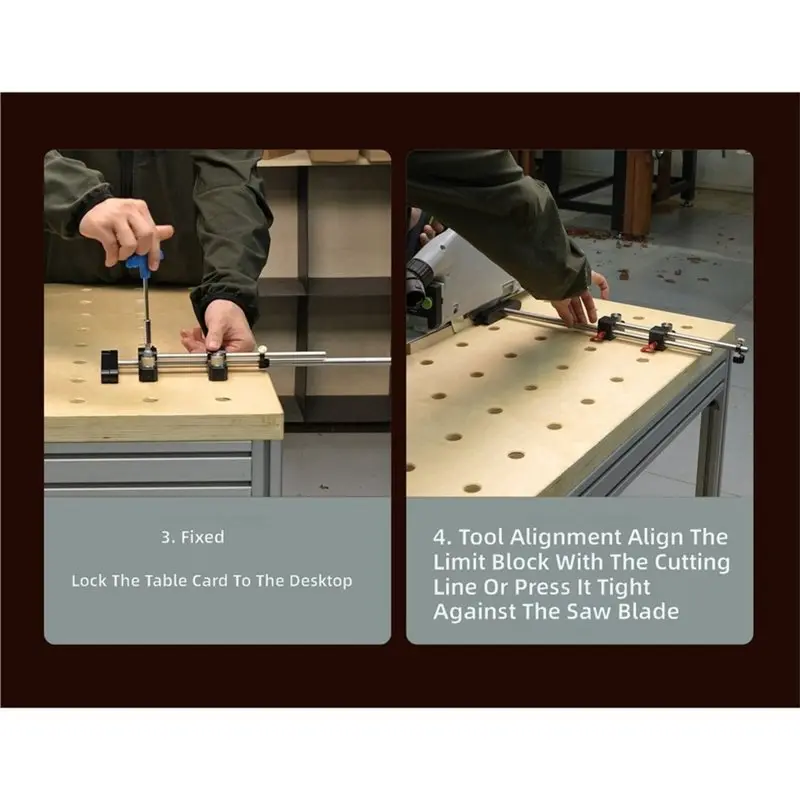 3. Fixed

Lock The Table Card To The Desktop

4. Tool Alignment Align The Limit Block With The Cutting Line Or Press It Tight Against The Saw Blade