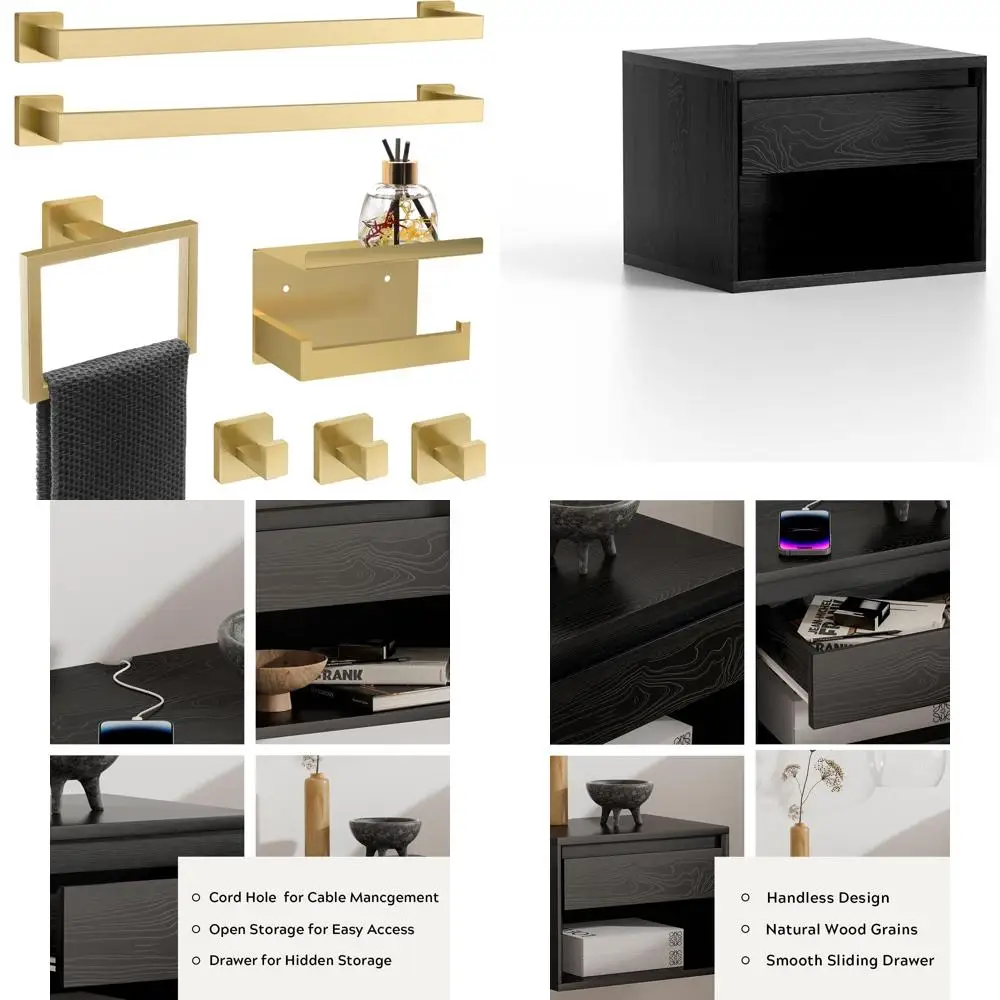 FRANK

○ Cord Hole for Cable Mancgement
○ Open Storage for Easy Access
○ Drawer for Hidden Storage

○ Handless Design
○ Natural Wood Grains
○ Smooth Sliding Drawer