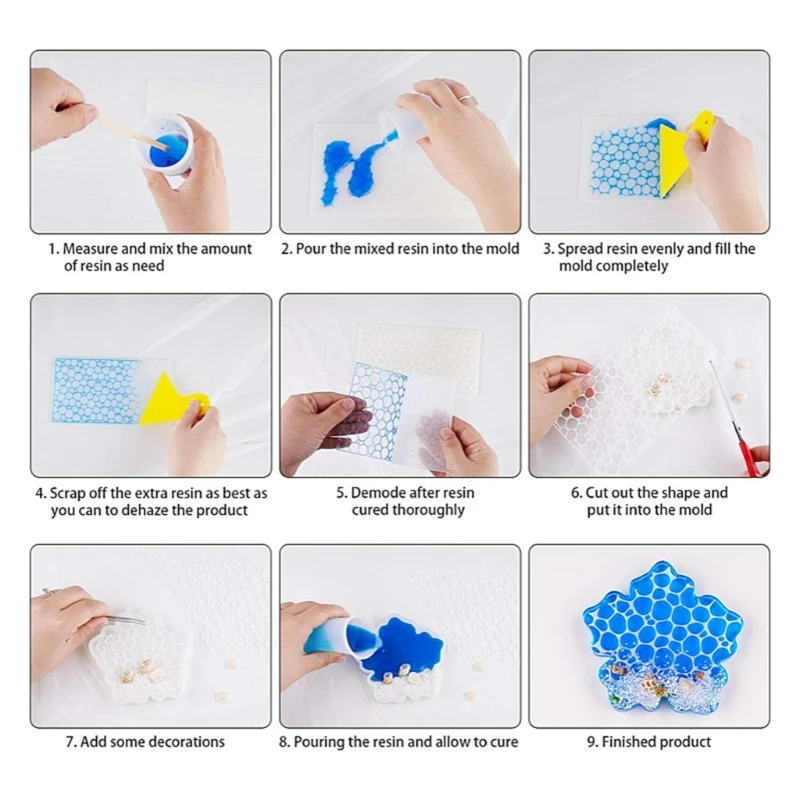 1. Measure and mix the amount of resin as need

2. Pour the mixed resin into the mold

3. Spread resin evenly and fill the mold completely

4. Scrap off the extra resin as best as you can to dehaze the product

5. Demode after resin cured thoroughly

6. Cut out the shape and put it into the mold

7. Add some decorations

8. Pouring the resin and allow to cure

9. Finished product