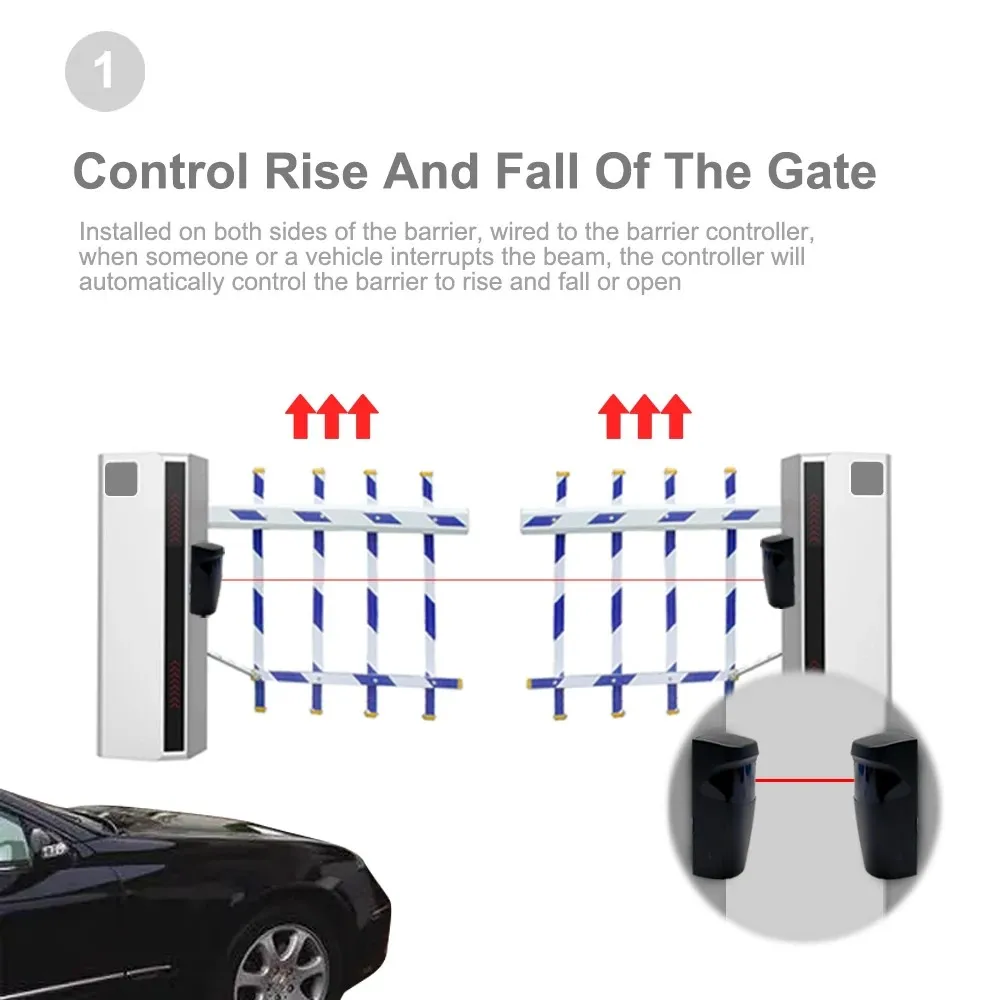 1

Control Rise And Fall Of The Gate

Installed on both sides of the barrier, wired to the barrier controller, when someone or a vehicle interrupts the beam, the controller will automatically control the barrier to rise and fall or open