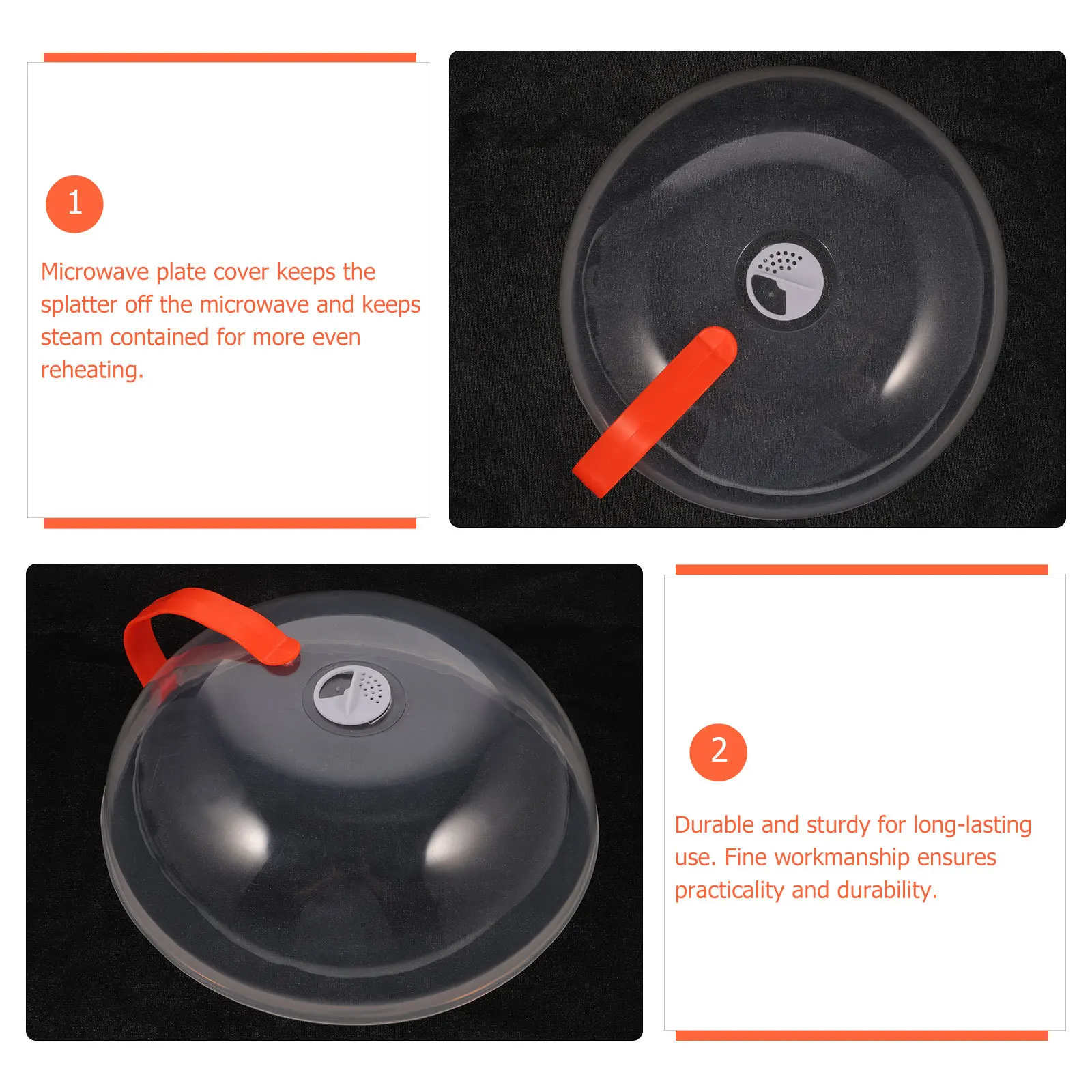 1

Microwave plate cover keeps the splatter off the microwave and keeps steam contained for more even reheating.

2

Durable and sturdy for long-lasting use. Fine workmanship ensures practicality and durability.