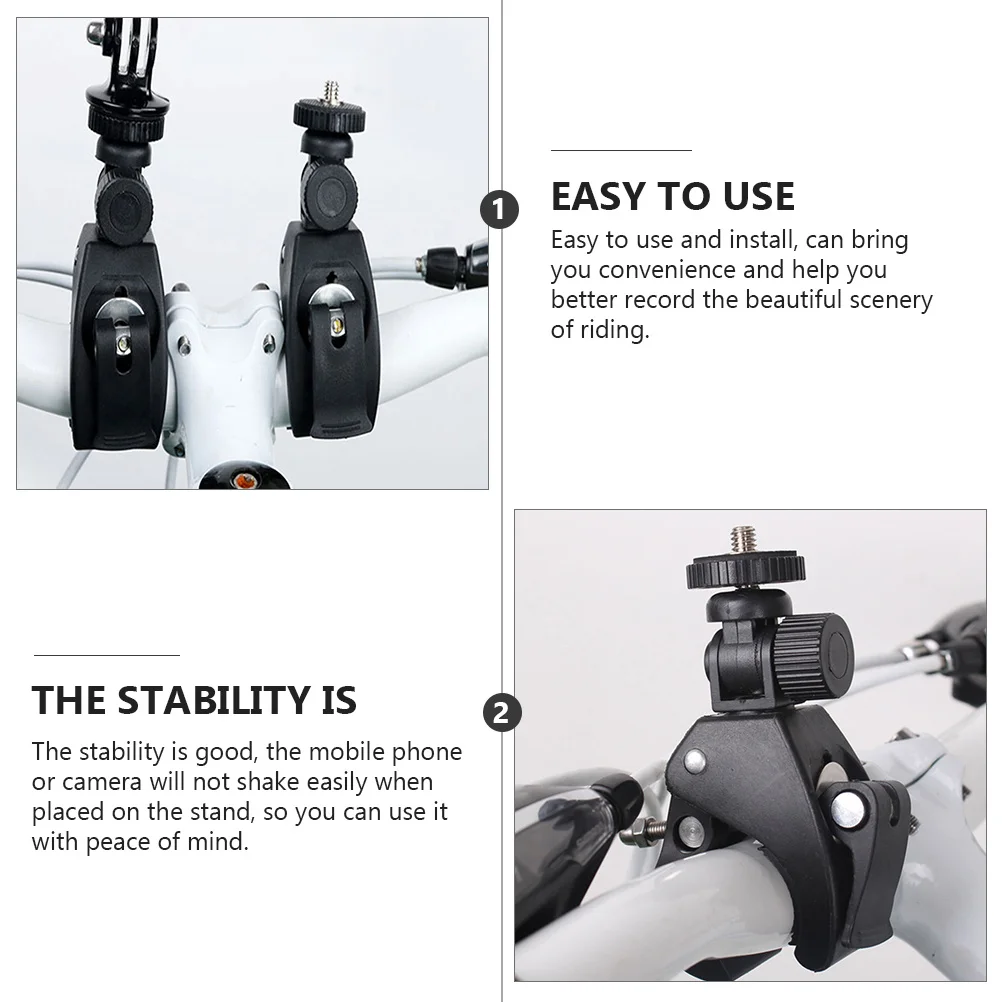 1

EASY TO USE

Easy to use and install, can bring you convenience and help you better record the beautiful scenery of riding.

THE STABILITY IS

2

The stability is good, the mobile phone or camera will not shake easily when placed on the stand, so you can use it with peace of mind.