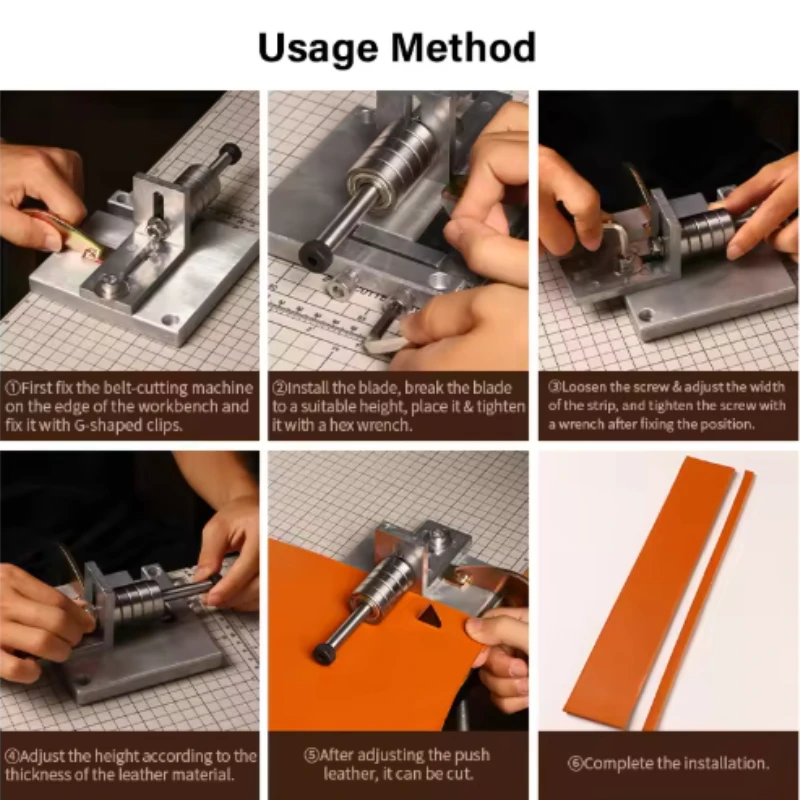 Usage Method

①First fix the belt-cutting machine on the edge of the workbench and fix it with G-shaped clips.

②Install the blade, break the blade to a suitable height, place it & tighten it with a hex wrench.

③Loosen the screw & adjust the width of the strip, and tighten the screw with a wrench after fixing the position.

④Adjust the height according to the thickness of the leather material.

⑤After adjusting the push leather, it can be cut.

⑥Complete the installation.