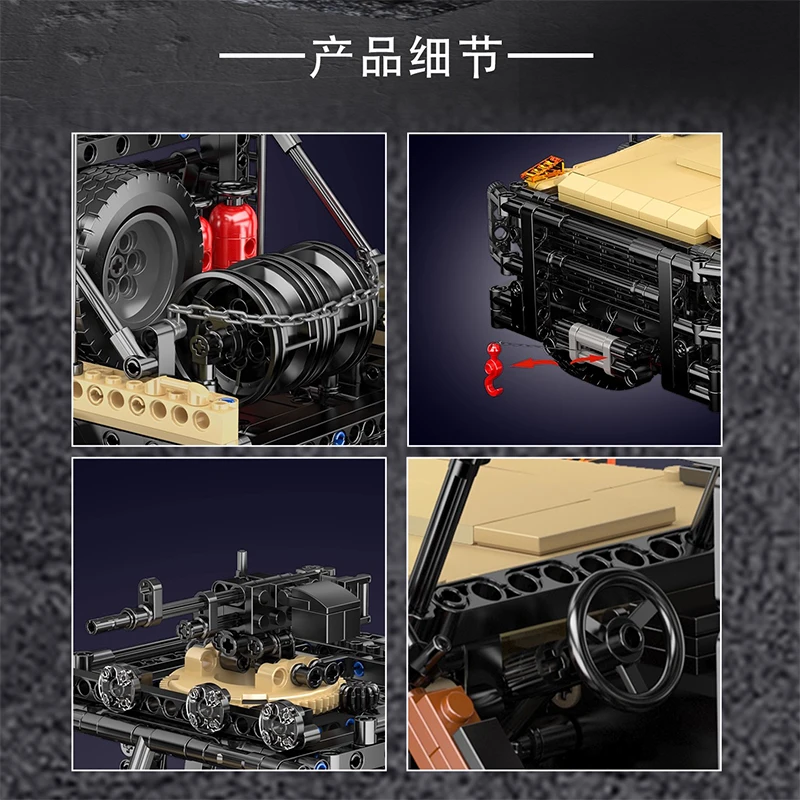 ——产品细节——