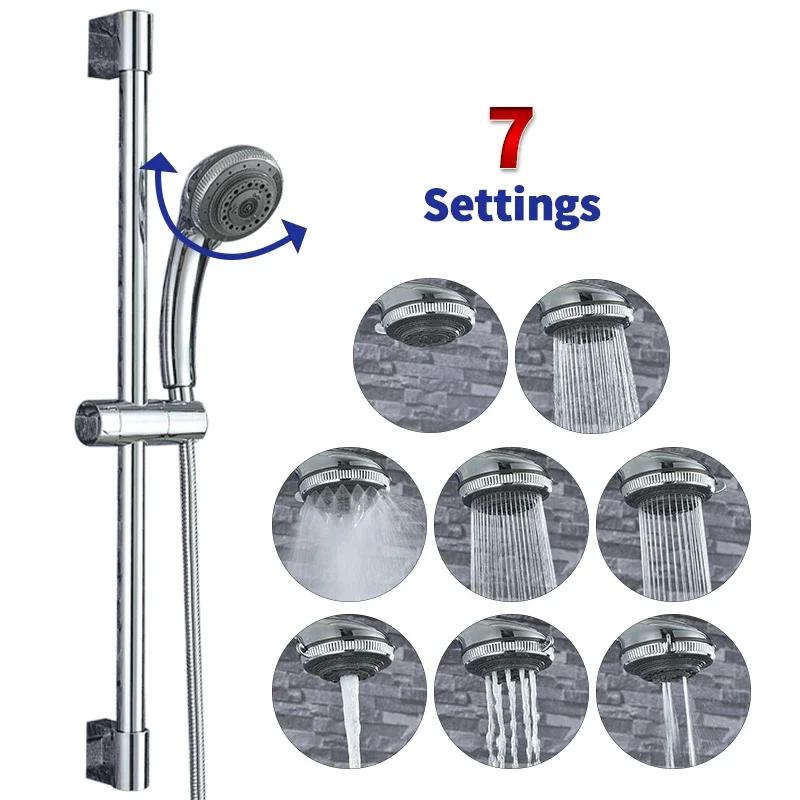 7
Settings