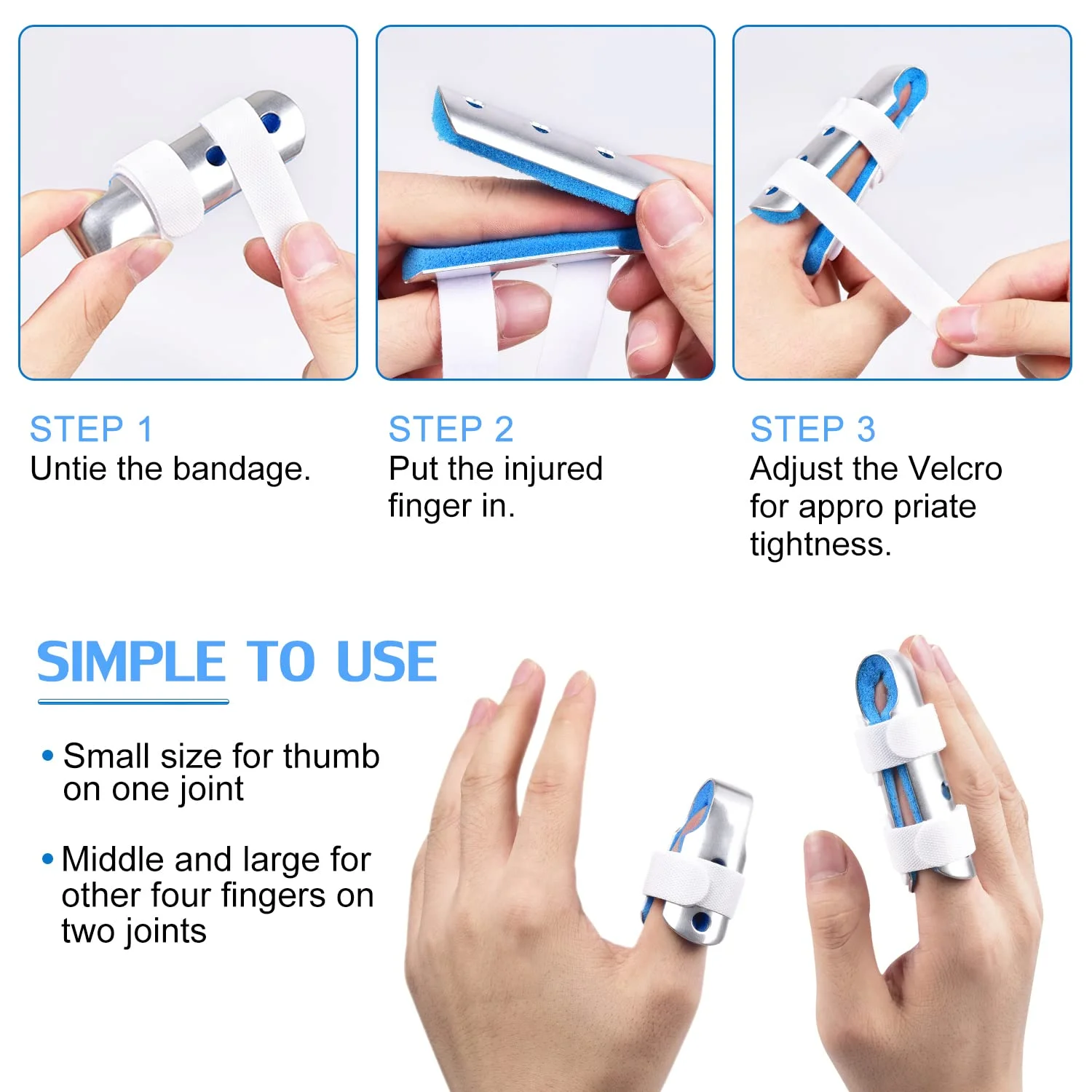 STEP 1
Untie the bandage.

STEP 2
Put the injured finger in.

STEP 3
Adjust the Velcro for appro priate tightness.

SIMPLE TO USE

• Small size for thumb on one joint

• Middle and large for other four fingers on two joints