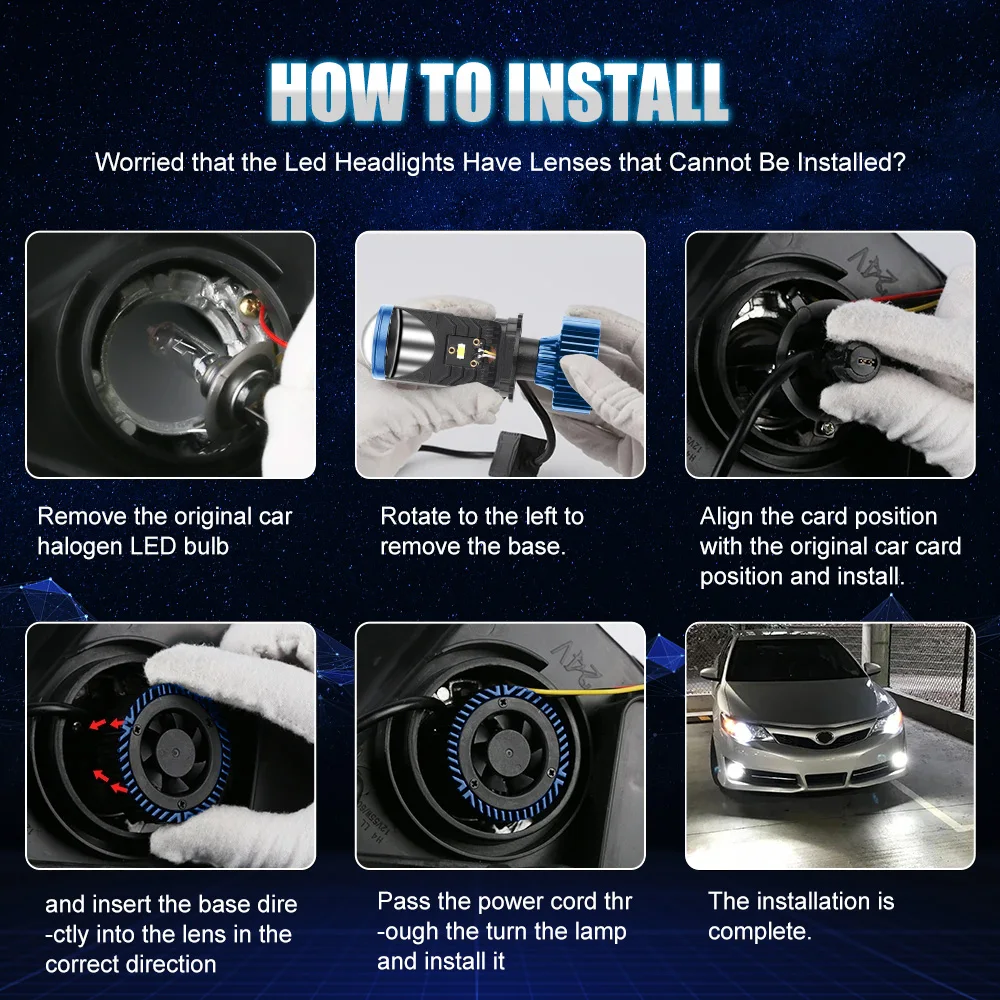 HOW TO INSTALL

Worried that the Led Headlights Have Lenses that Cannot Be Installed?

Remove the original car halogen LED bulb

Rotate to the left to remove the base.

Align the card position with the original car card position and install.

and insert the base dire -ctly into the lens in the correct direction

Pass the power cord thr -ough the turn the lamp and install it

The installation is complete.