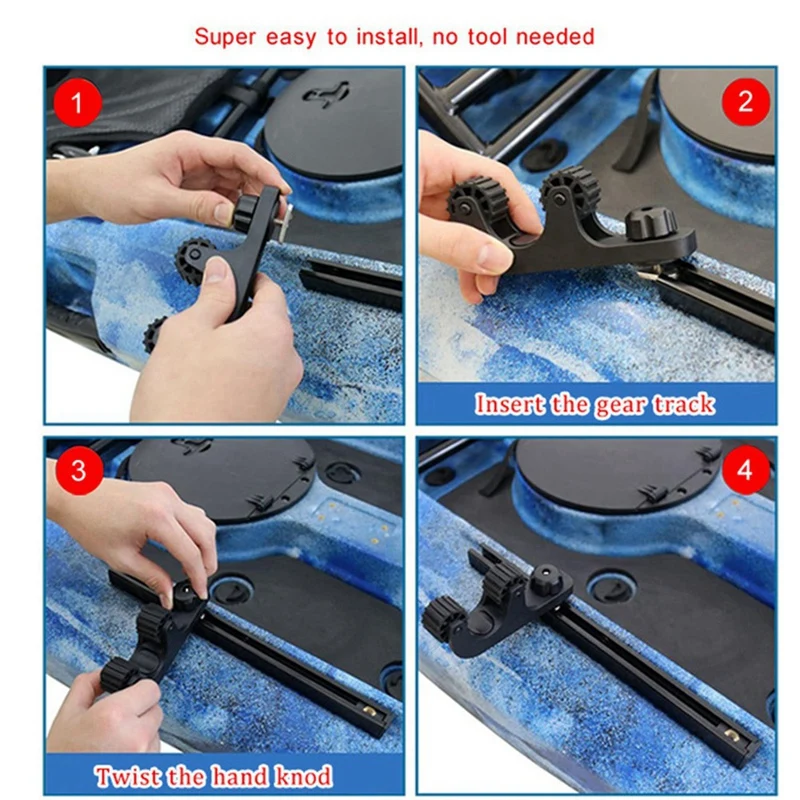 Super easy to install, no tool needed

1

2

Insert the gear track

3

Twist the hand knod

4