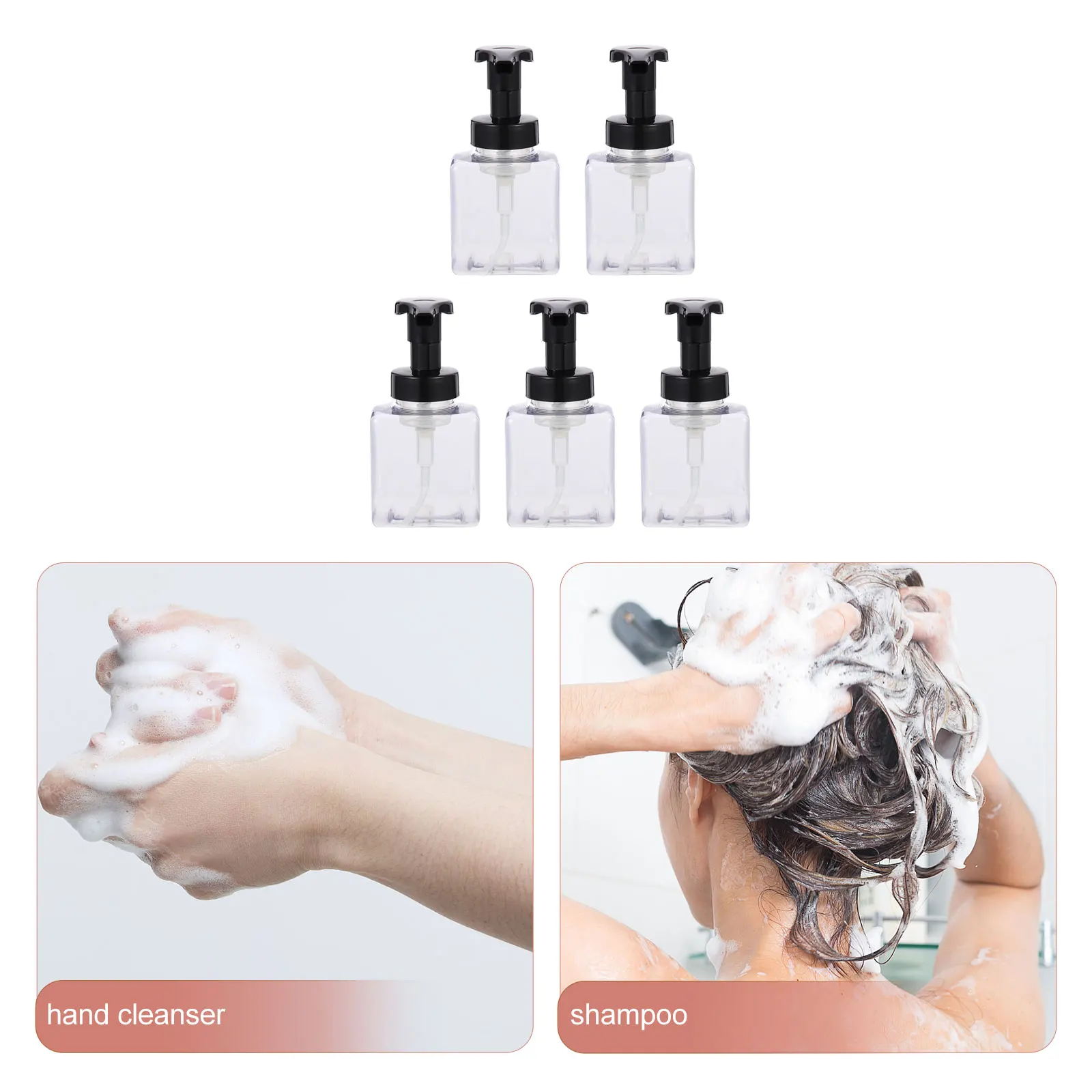 hand cleanser

shampoo