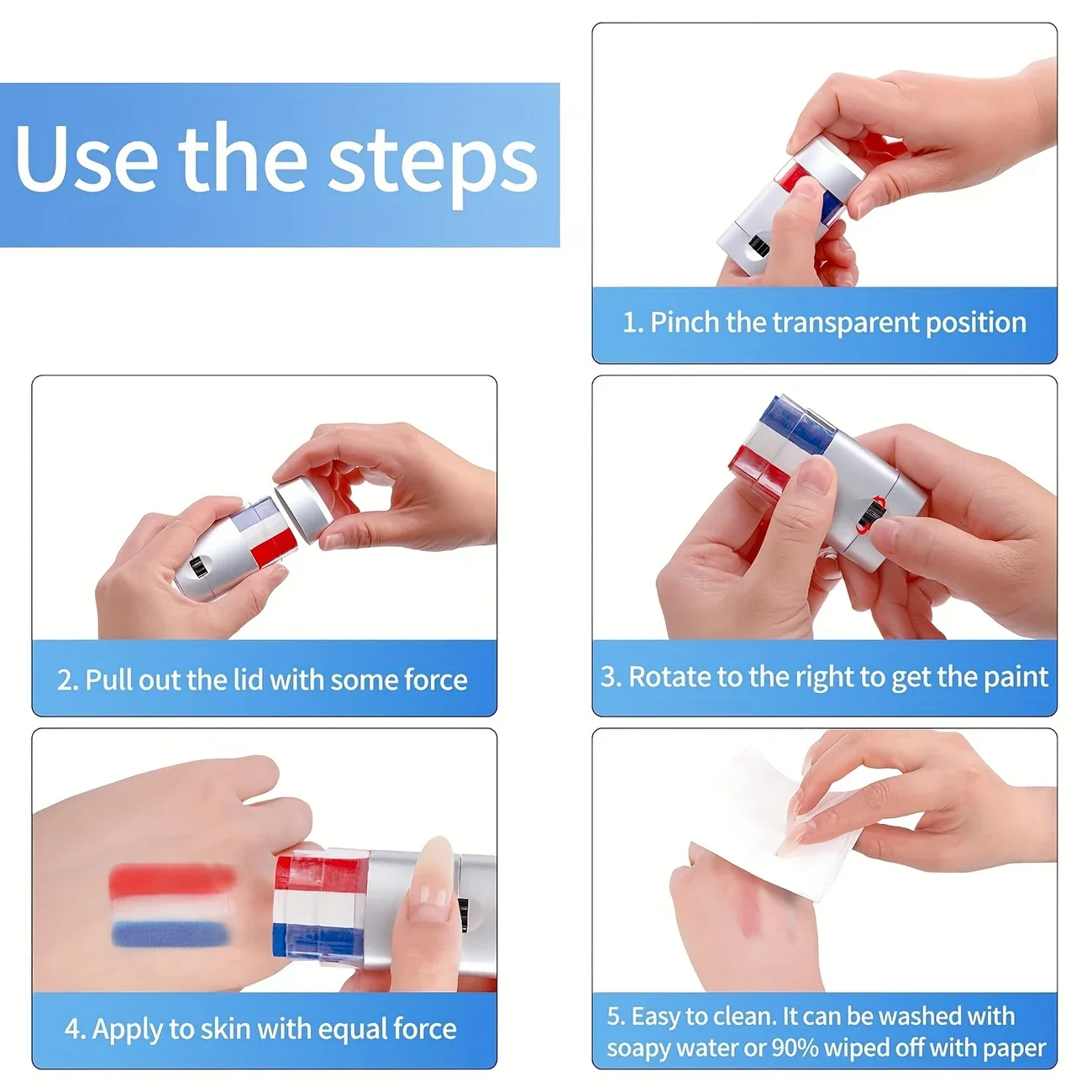 Use the steps

1. Pinch the transparent position

2. Pull out the lid with some force

3. Rotate to the right to get the paint

4. Apply to skin with equal force

5. Easy to clean. It can be washed with soapy water or 90% wiped off with paper