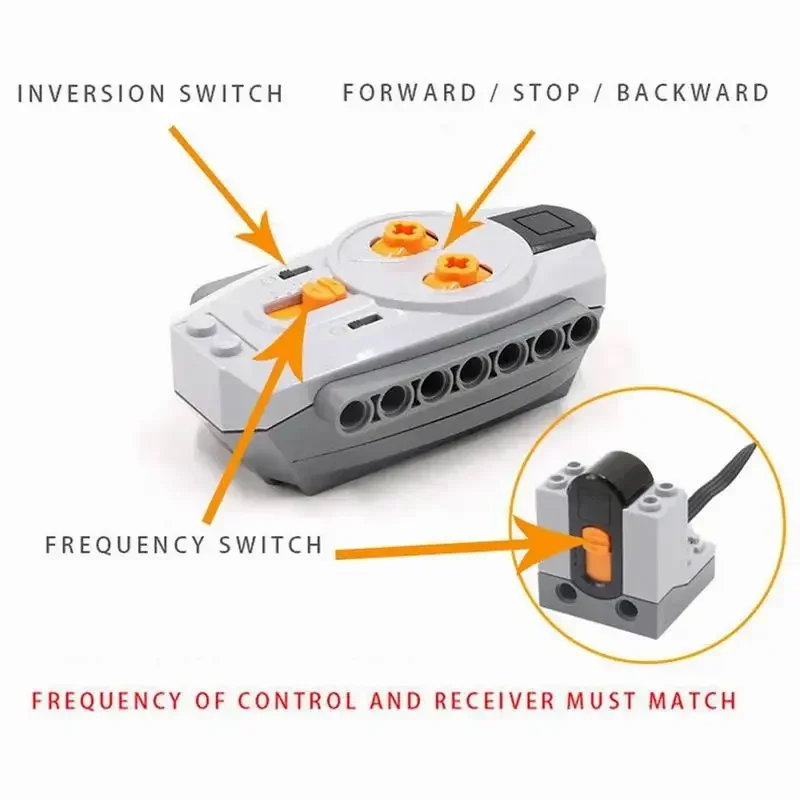 INVERSION SWITCH

FORWARD / STOP / BACKWARD

FREQUENCY SWITCH

FREQUENCY OF CONTROL AND RECEIVER MUST MATCH