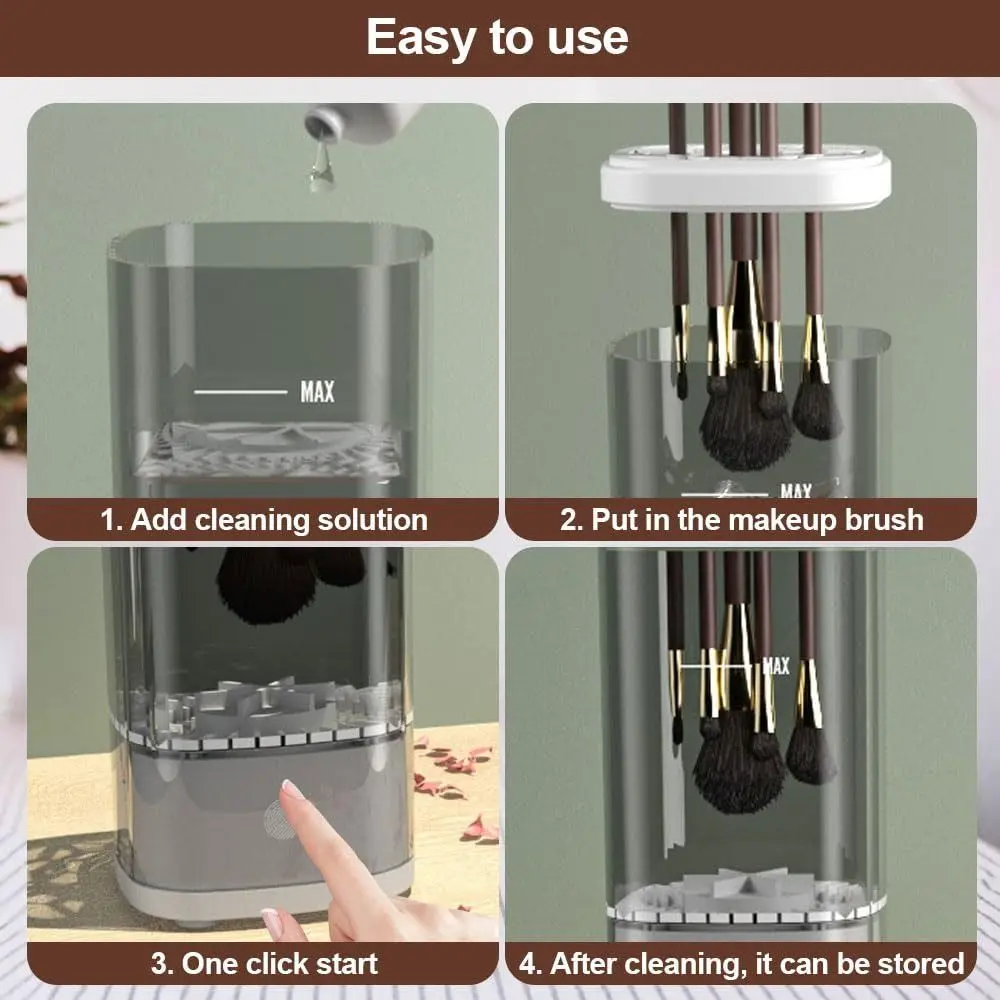 Easy to use

MAX

1. Add cleaning solution

MAX

2. Put in the makeup brush

3. One click start

MAX

4. After cleaning, it can be stored