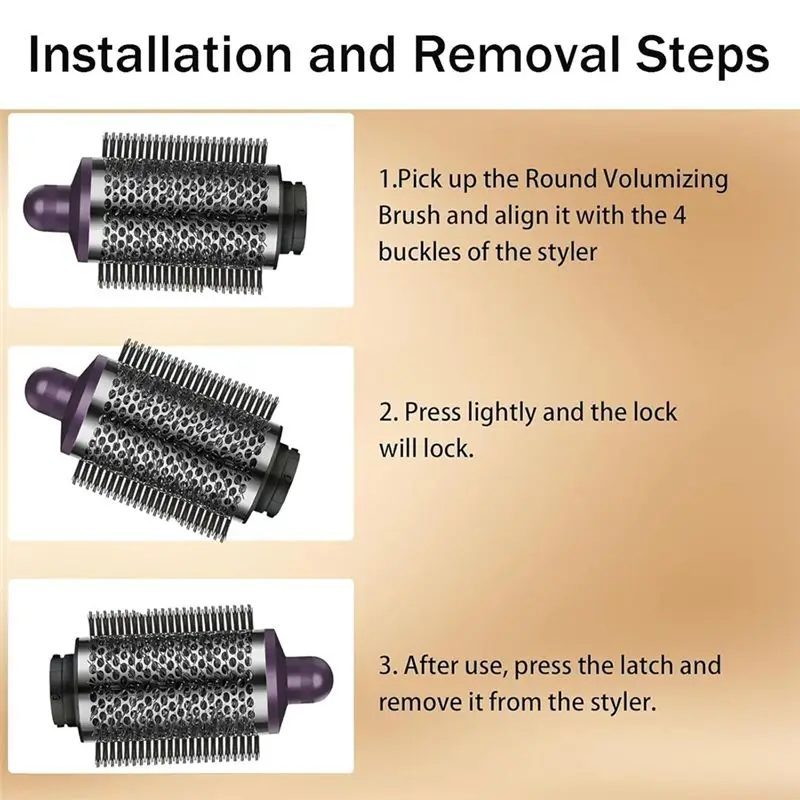 Installation and Removal Steps

1.Pick up the Round Volumizing Brush and align it with the 4 buckles of the styler

2. Press lightly and the lock will lock.

3. After use, press the latch and remove it from the styler.