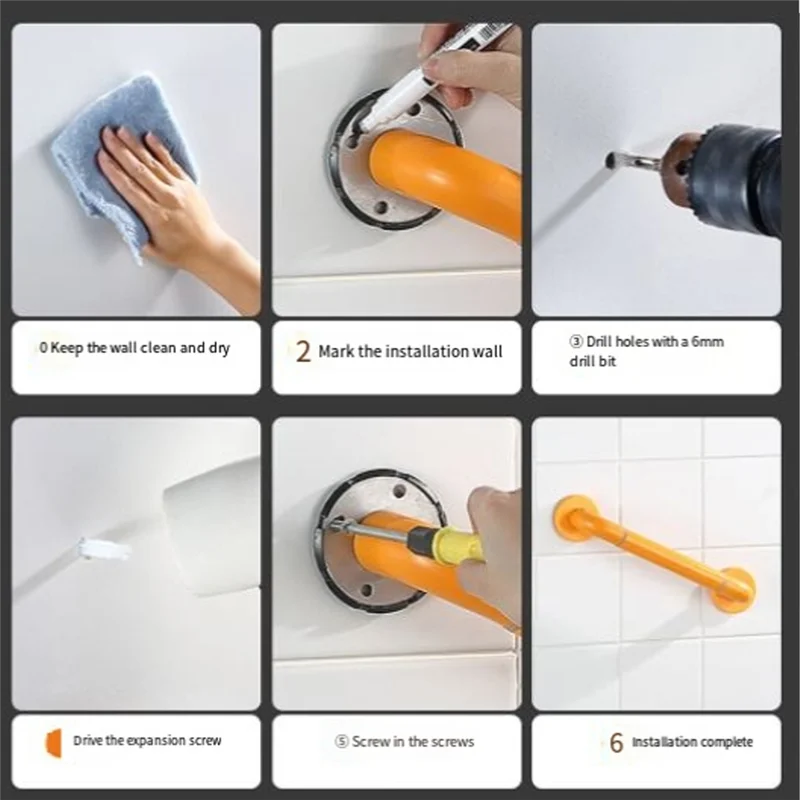 0 Keep the wall clean and dry

2 Mark the installation wall

③ Drill holes with a 6mm drill bit

Drive the expansion screw

⑤ Screw in the screws

6 Installation complete