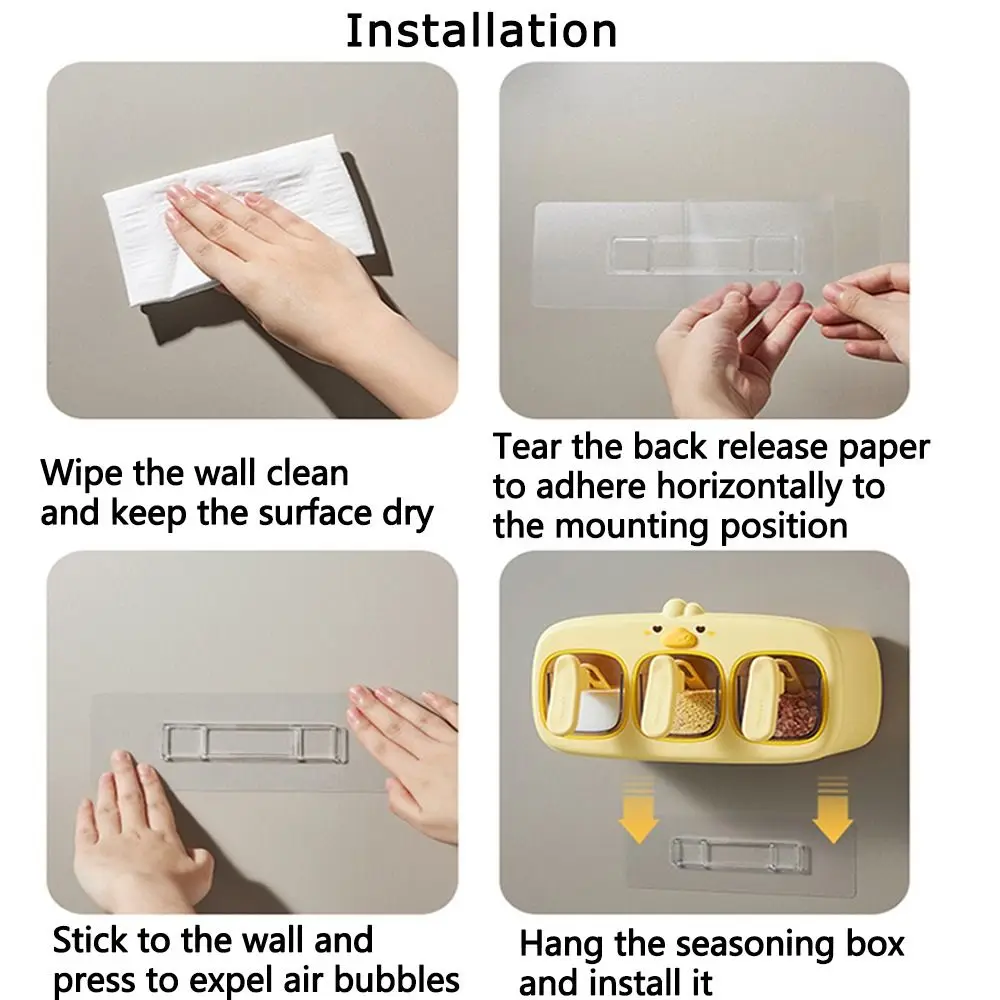 Installation

Wipe the wall clean and keep the surface dry

Tear the back release paper to adhere horizontally to the mounting position

Stick to the wall and press to expel air bubbles

Hang the seasoning box and install it