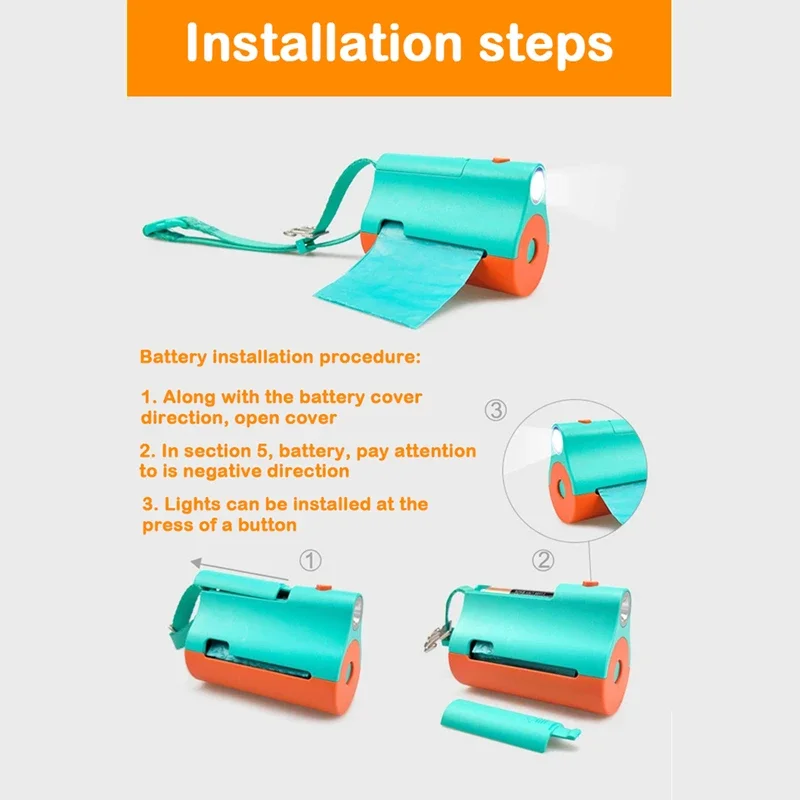 Installation steps

Battery installation procedure:

1. Along with the battery cover direction, open cover

2. In section 5, battery, pay attention to is negative direction

3. Lights can be installed at the press of a button

③

①

②