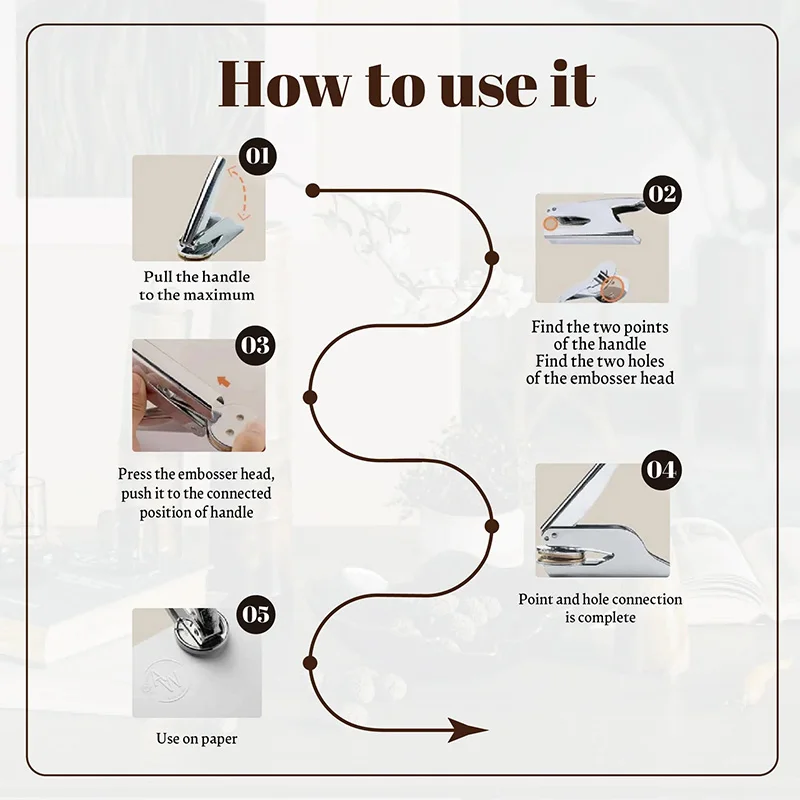 How to use it

01
Pull the handle to the maximum

02
Find the two points of the handle
Find the two holes of the embosser head

03
Press the embosser head, push it to the connected position of handle

04
Point and hole connection is complete

05
Use on paper