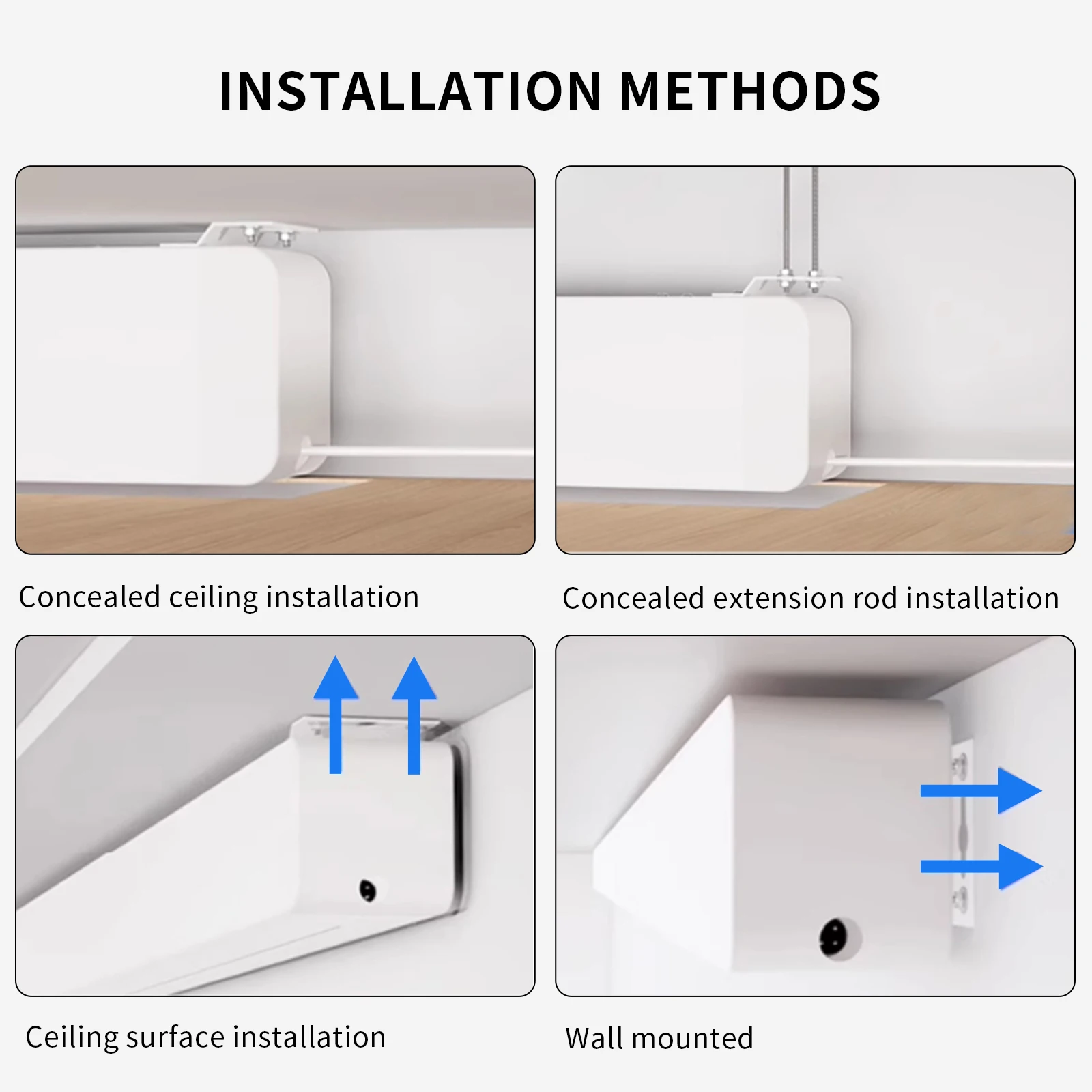 INSTALLATION METHODS

Concealed ceiling installation

Concealed extension rod installation

Ceiling surface installation

Wall mounted