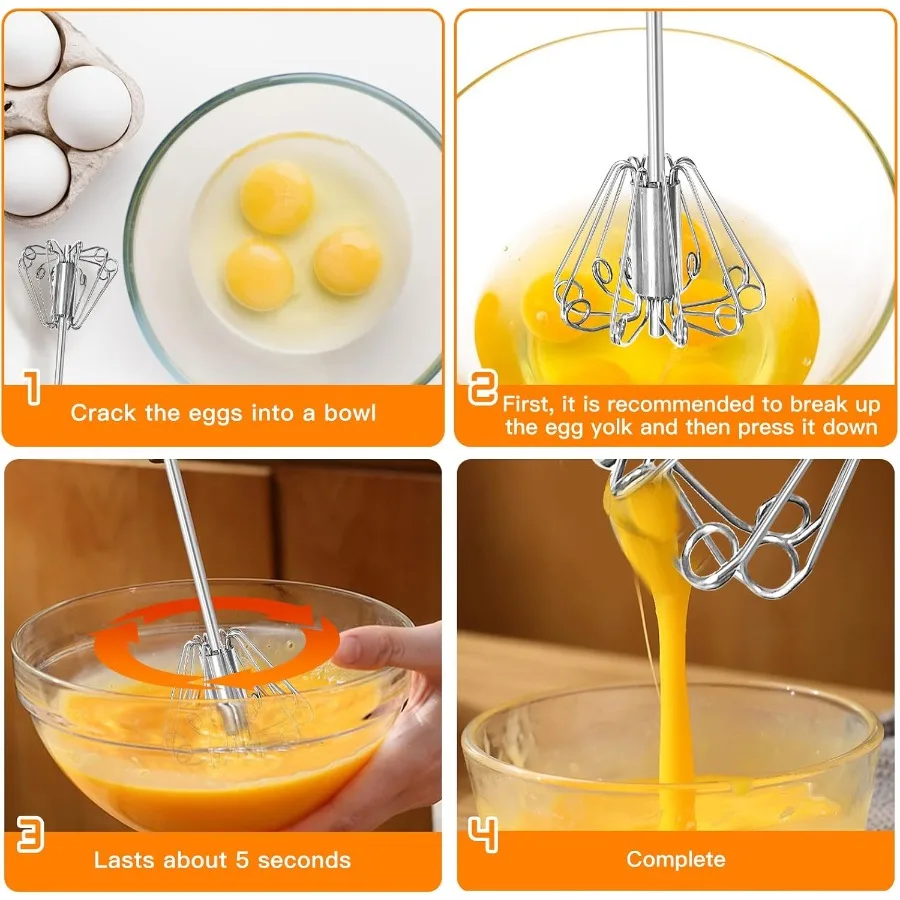 1
Crack the eggs into a bowl

2
First, it is recommended to break up the egg yolk and then press it down

3
Lasts about 5 seconds

4
Complete