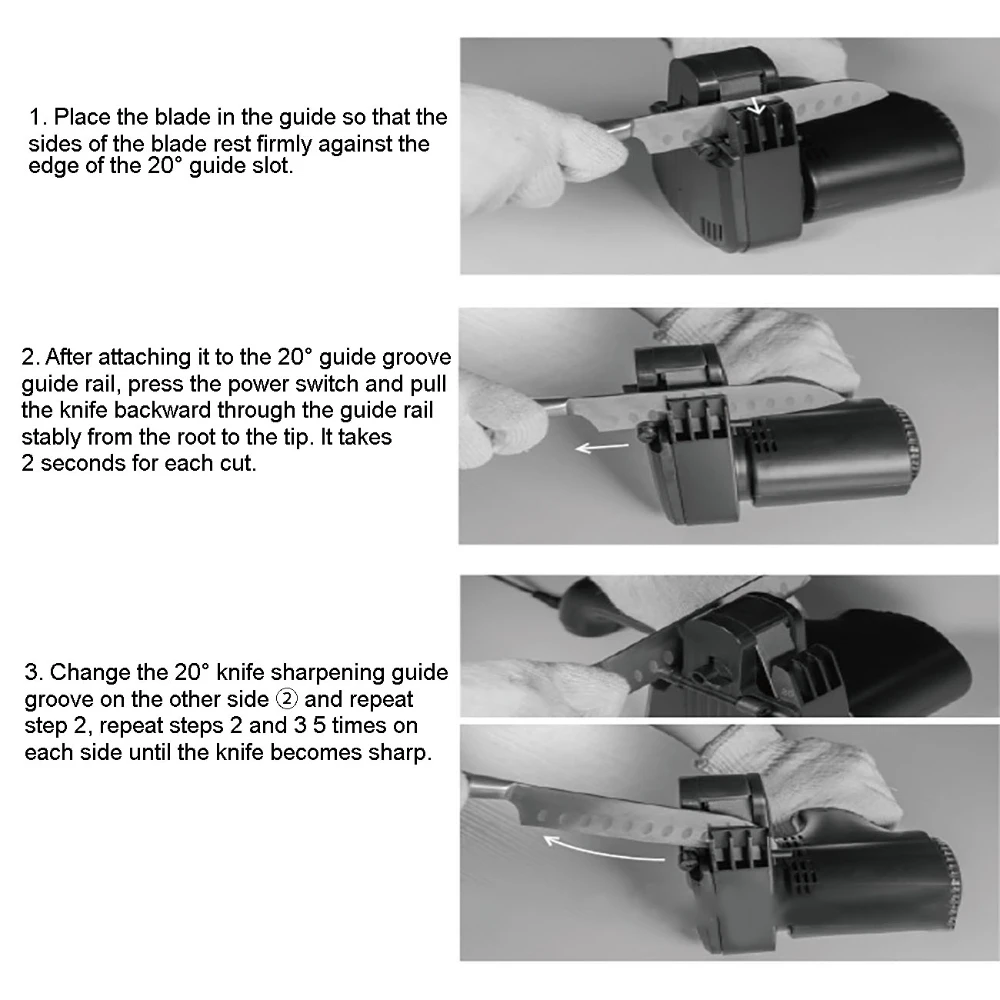 1. Place the blade in the guide so that the sides of the blade rest firmly against the edge of the 20° guide slot.

2. After attaching it to the 20° guide groove guide rail, press the power switch and pull the knife backward through the guide rail stably from the root to the tip. It takes 2 seconds for each cut.

3. Change the 20° knife sharpening guide groove on the other side ② and repeat step 2, repeat steps 2 and 3 5 times on each side until the knife becomes sharp.