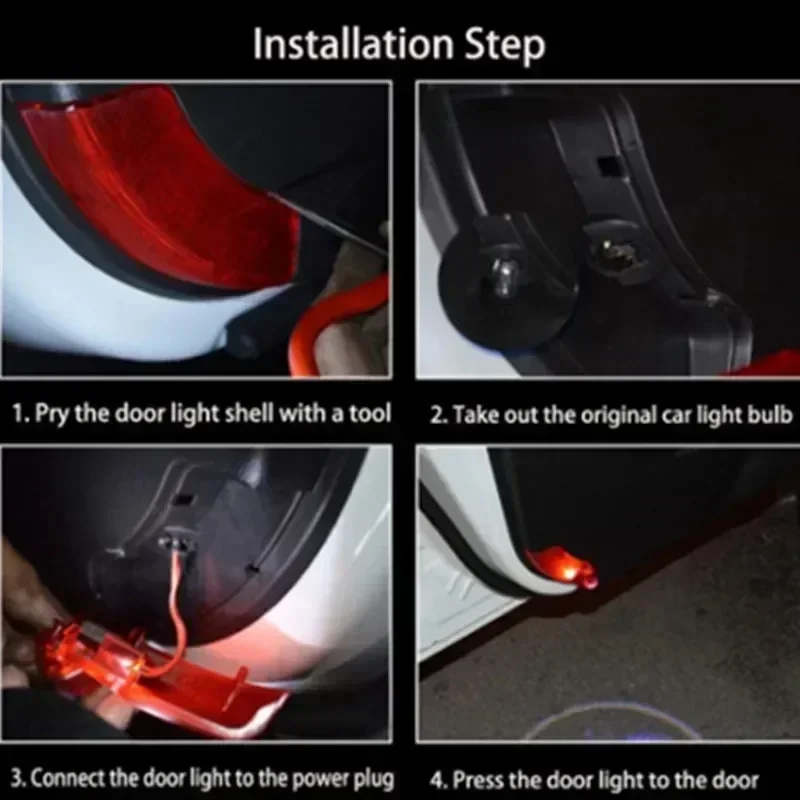 Installation Step

1. Pry the door light shell with a tool

2. Take out the original car light bulb

3. Connect the door light to the power plug

4. Press the door light to the door