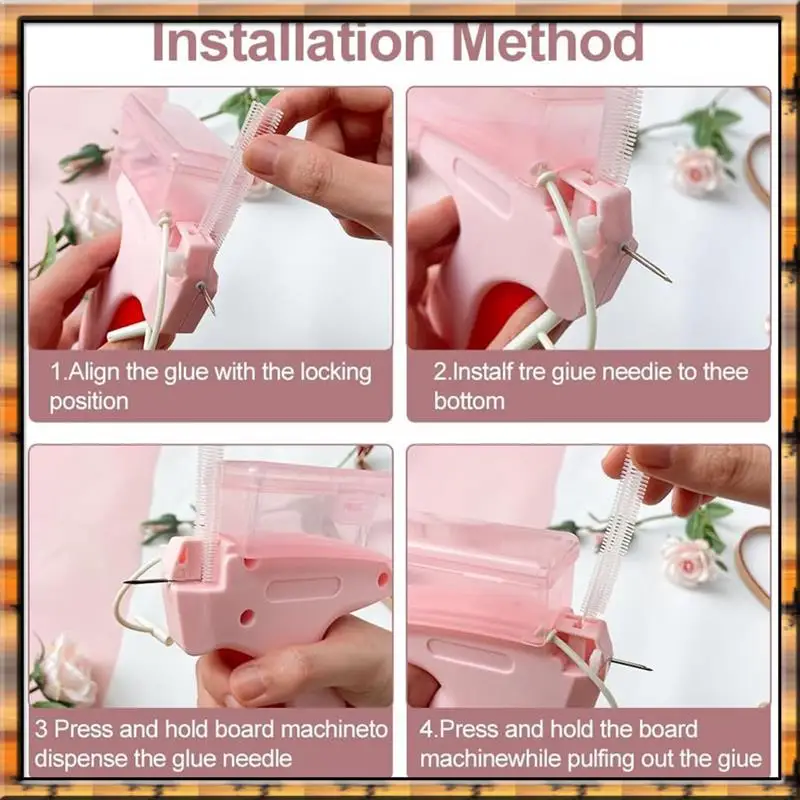 Installation Method

1.Align the glue with the locking position

2.Instalf tre giue needie to thee bottom

3 Press and hold board machineto dispense the glue needle

4.Press and hold the board machinewhile pulfing out the giue