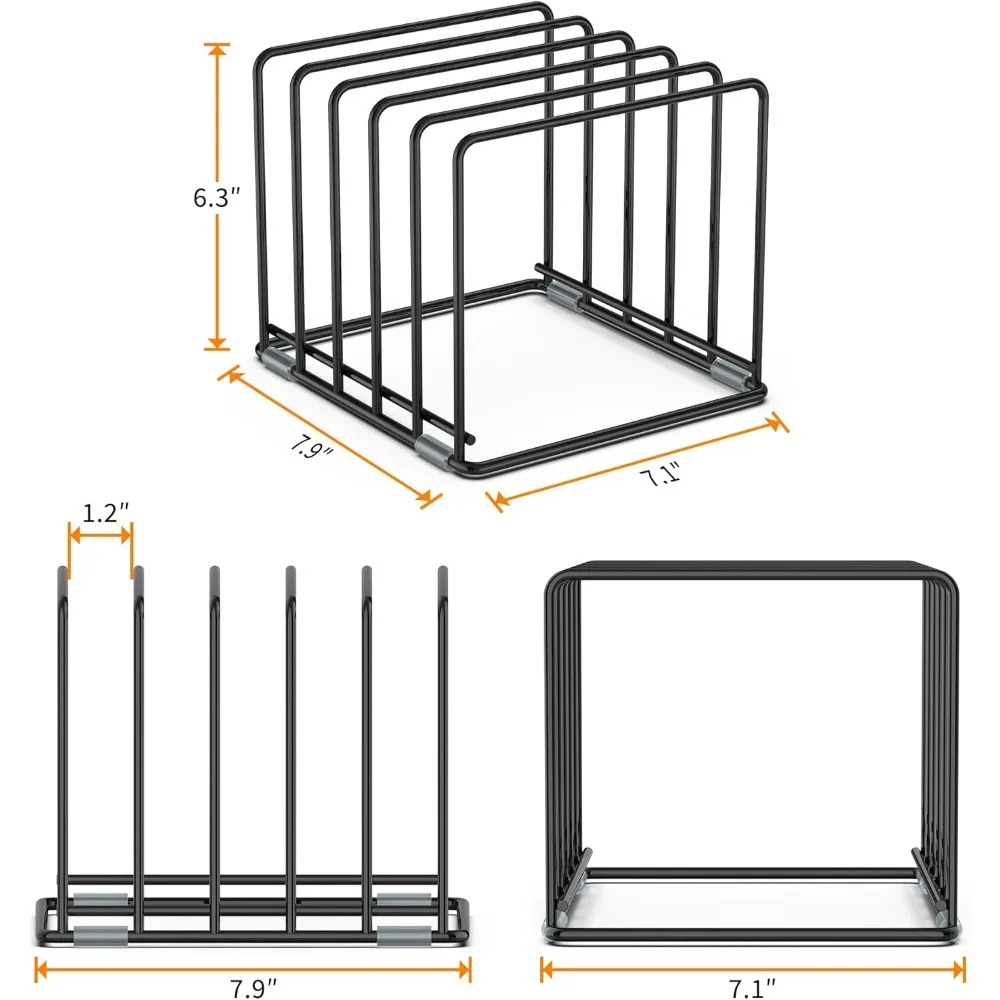 6.3″

7.9″

7.1″

1.2″

7.9″

7.1″