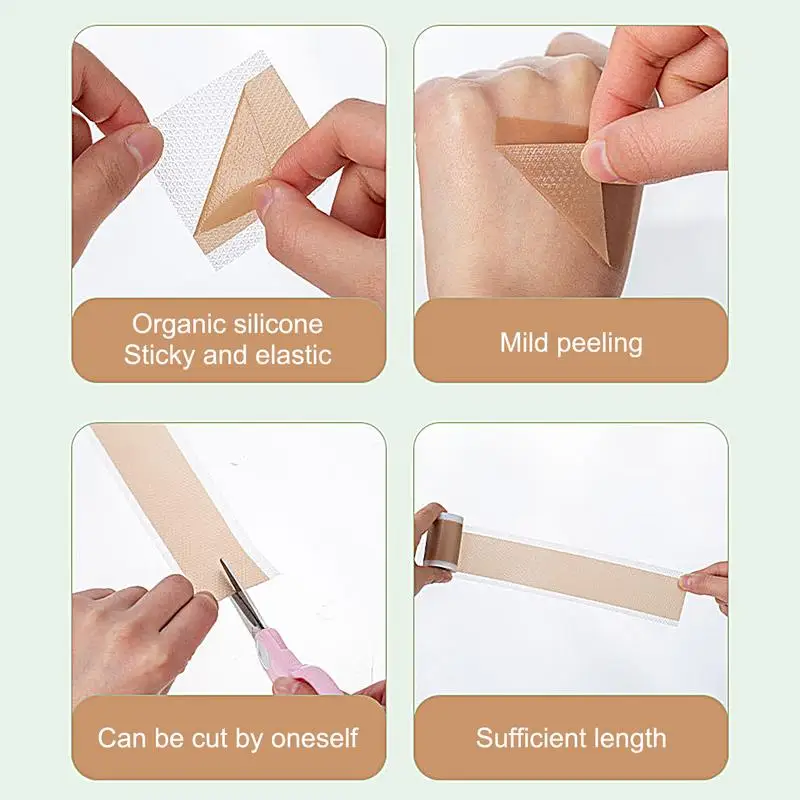 Organic silicone
Sticky and elastic

Mild peeling

Can be cut by oneself

Sufficient length