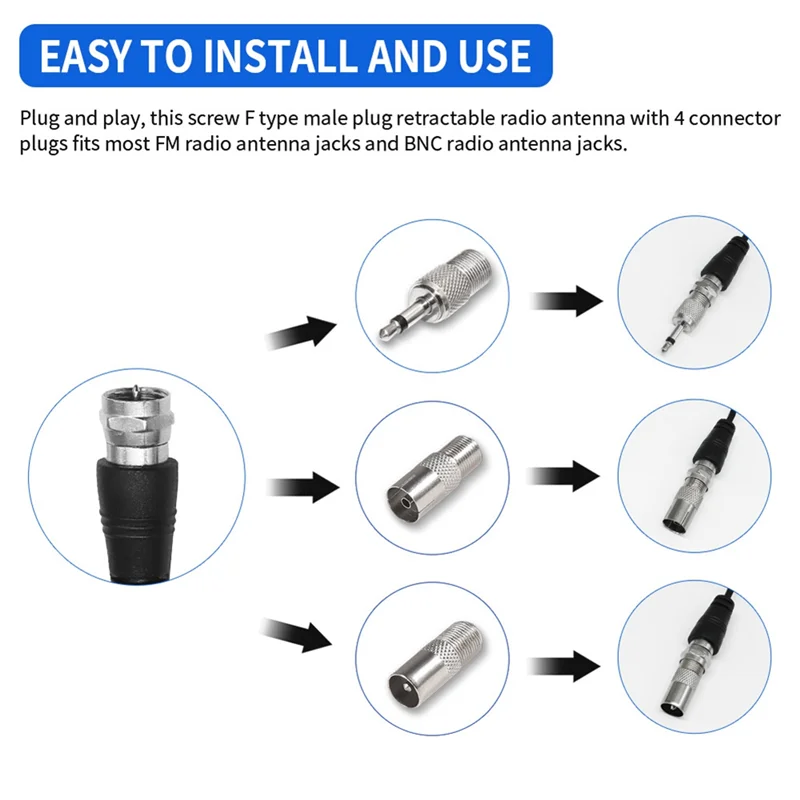 EASY TO INSTALL AND USE

Plug and play, this screw F type male plug retractable radio antenna with 4 connector plugs fits most FM radio antenna jacks and BNC radio antenna jacks.