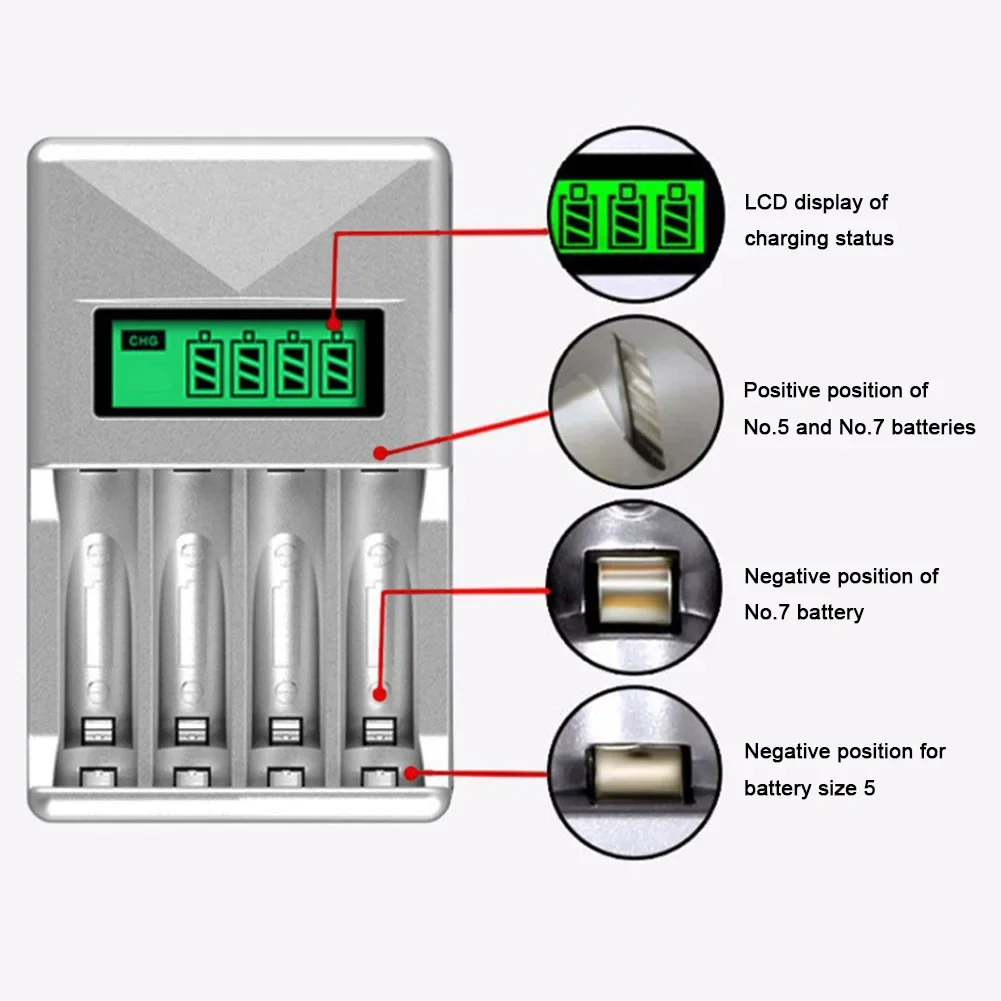 CHG

LCD display of charging status

Positive position of No.5 and No.7 batteries

Negative position of No.7 battery

Negative position for battery size 5