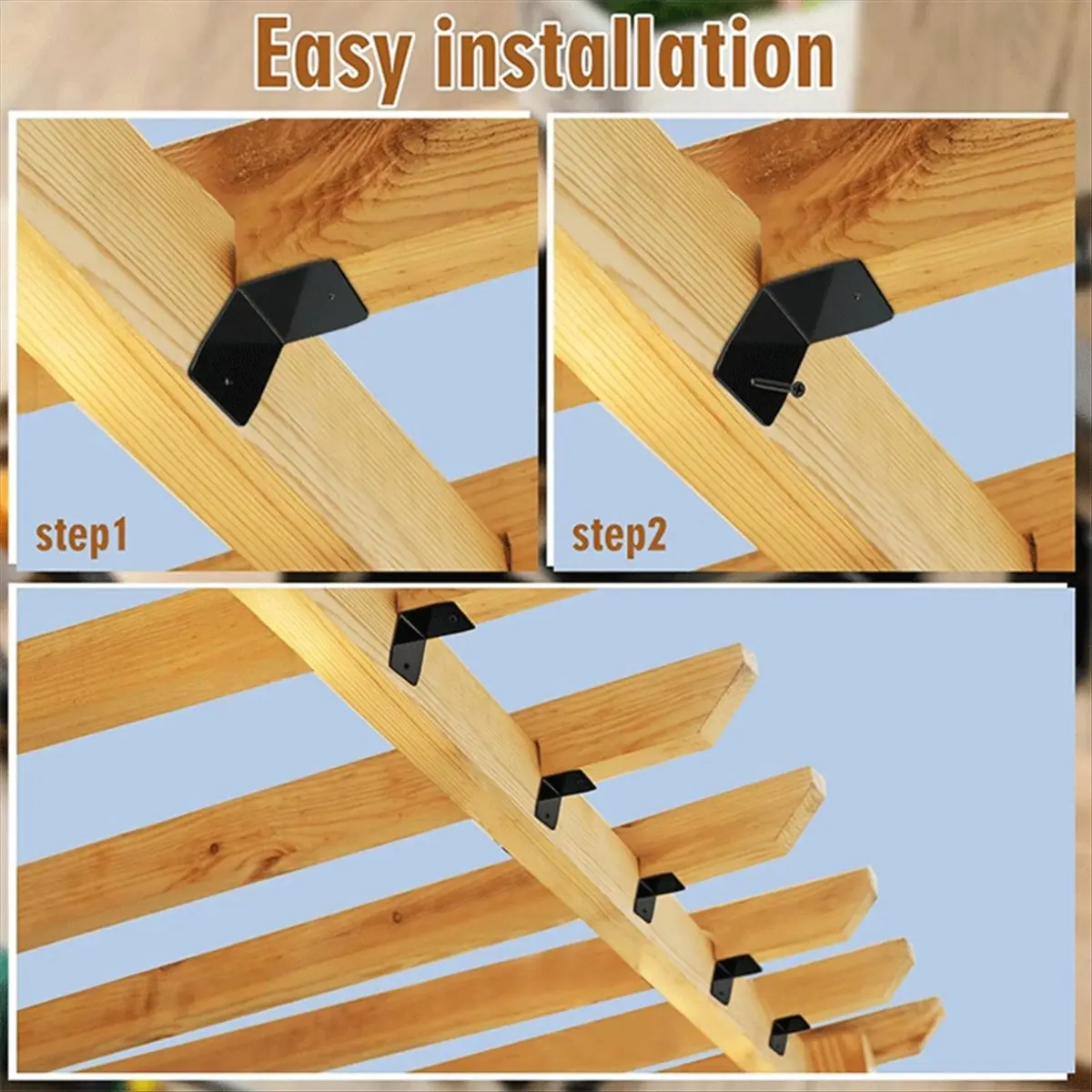 Easy installation

step1

step2