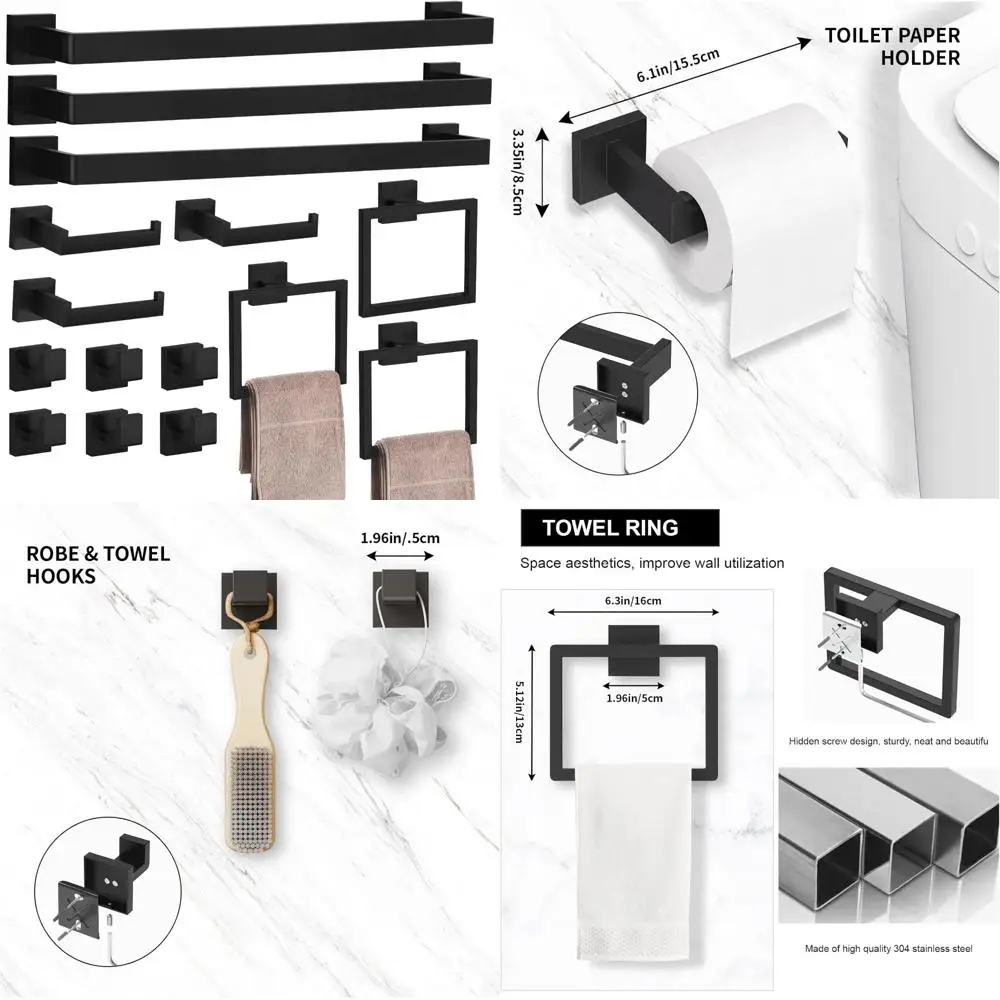 TOILET PAPER HOLDER

6.1in/15.5cm

3.35in/8.5cm

ROBE & TOWEL HOOKS

1.96in/.5cm

TOWEL RING

Space aesthetics, improve wall utilization

6.3in/16cm

5.12in/13cm

1.96in/5cm

Hidden screw design, sturdy, neat and beautifu

Made of high quality 304 stainless steel