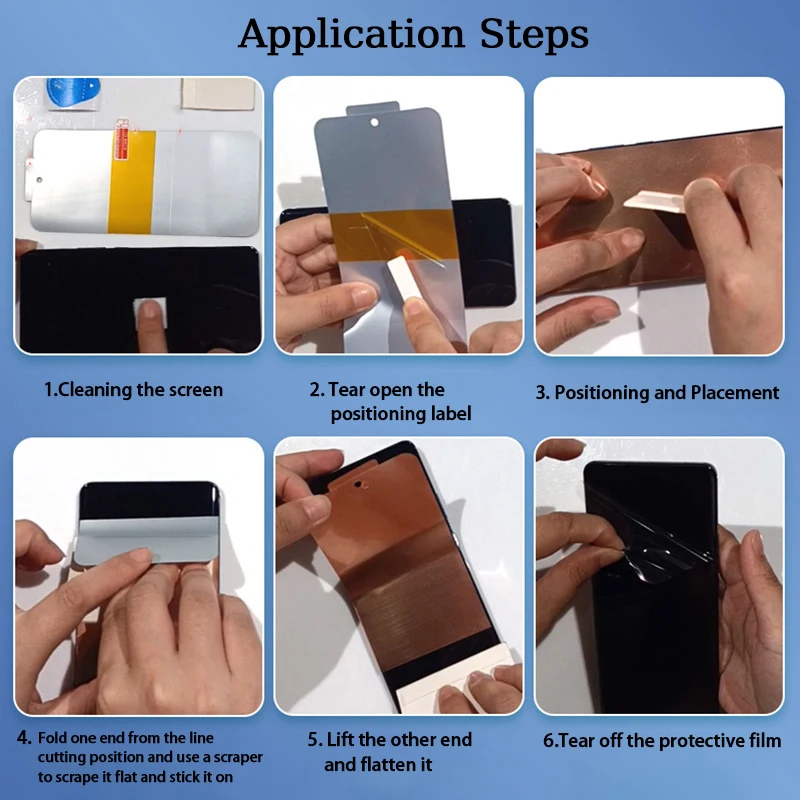 Application Steps

1.Cleaning the screen

2. Tear open the positioning label

3. Positioning and Placement

4. Fold one end from the line cutting position and use a scraper to scrape it flat and stick it on

5. Lift the other end and flatten it

6.Tear off the protective film