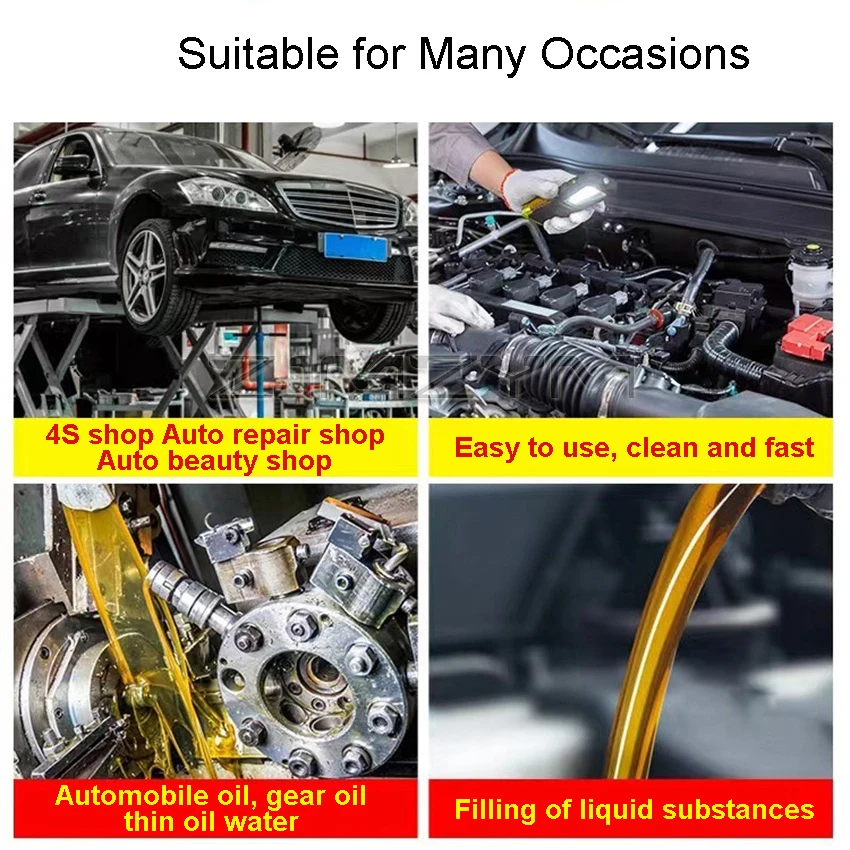 Suitable for Many Occasions

4S shop Auto repair shop
Auto beauty shop

Easy to use, clean and fast

Automobile oil, gear oil
thin oil water

Filling of liquid substances