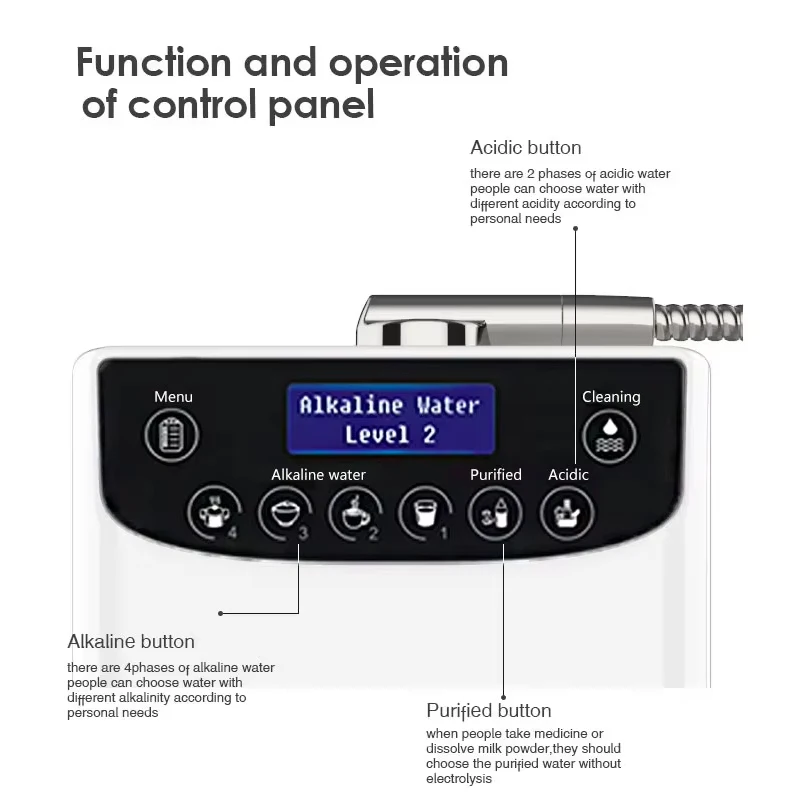 Function and operation of control panel

Acidic button

there are 2 phases of acidic water people can choose water with different acidity according to personal needs

Menu

Alkaline Water
Level 2

Cleaning

Alkaline water

Purified

Acidic

4

3

2

1

Alkaline button

there are 4phases of alkaline water people can choose water with different alkalinity according to personal needs

Purified button

when people take medicine or dissolve milk powder,they should choose the purified water without electrolysis