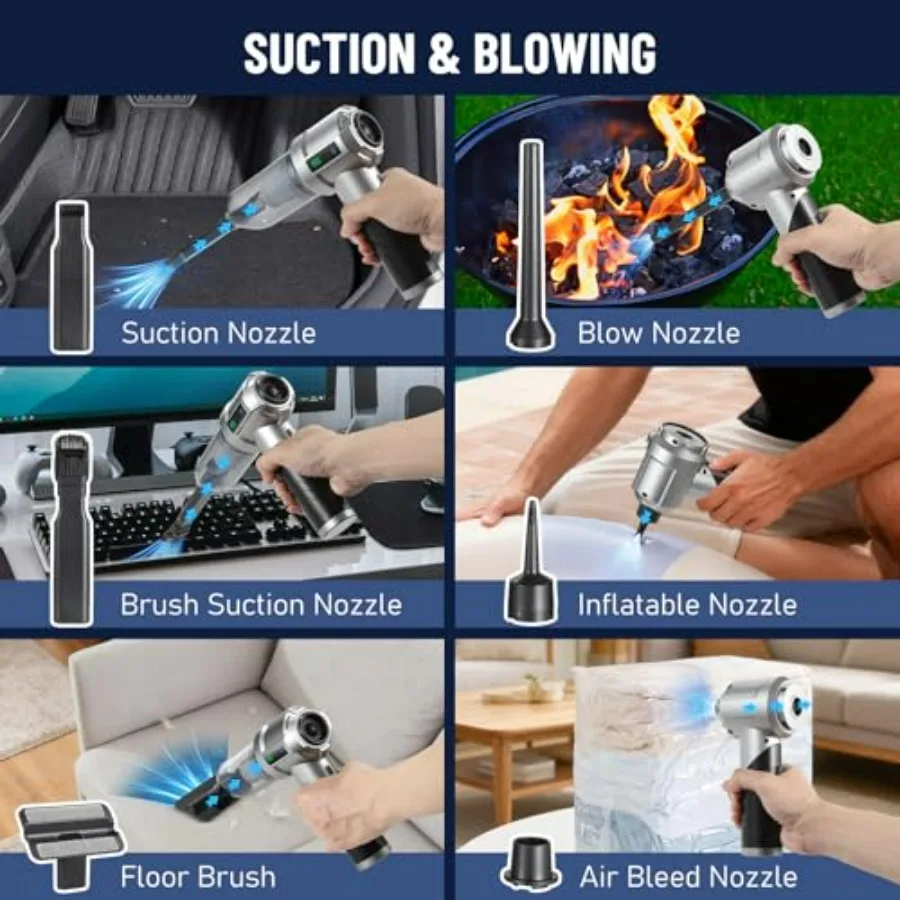 SUCTION & BLOWING

Suction Nozzle

Blow Nozzle

Brush Suction Nozzle

Inflatable Nozzle

Floor Brush

Air Bleed Nozzle