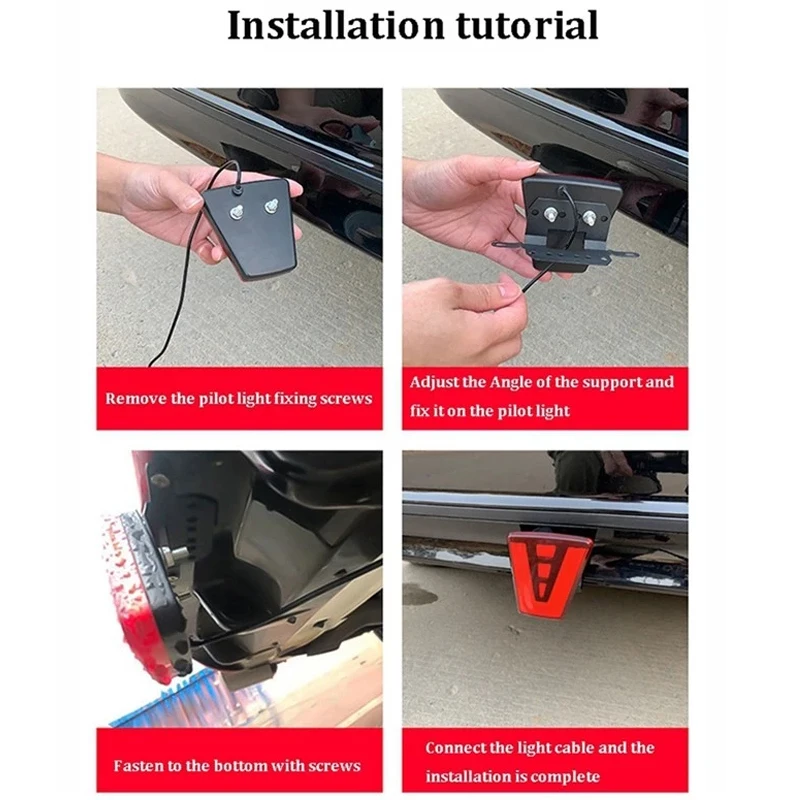 Installation tutorial

Remove the pilot light fixing screws

Adjust the Angle of the support and fix it on the pilot light

Fasten to the bottom with screws

Connect the light cable and the installation is complete