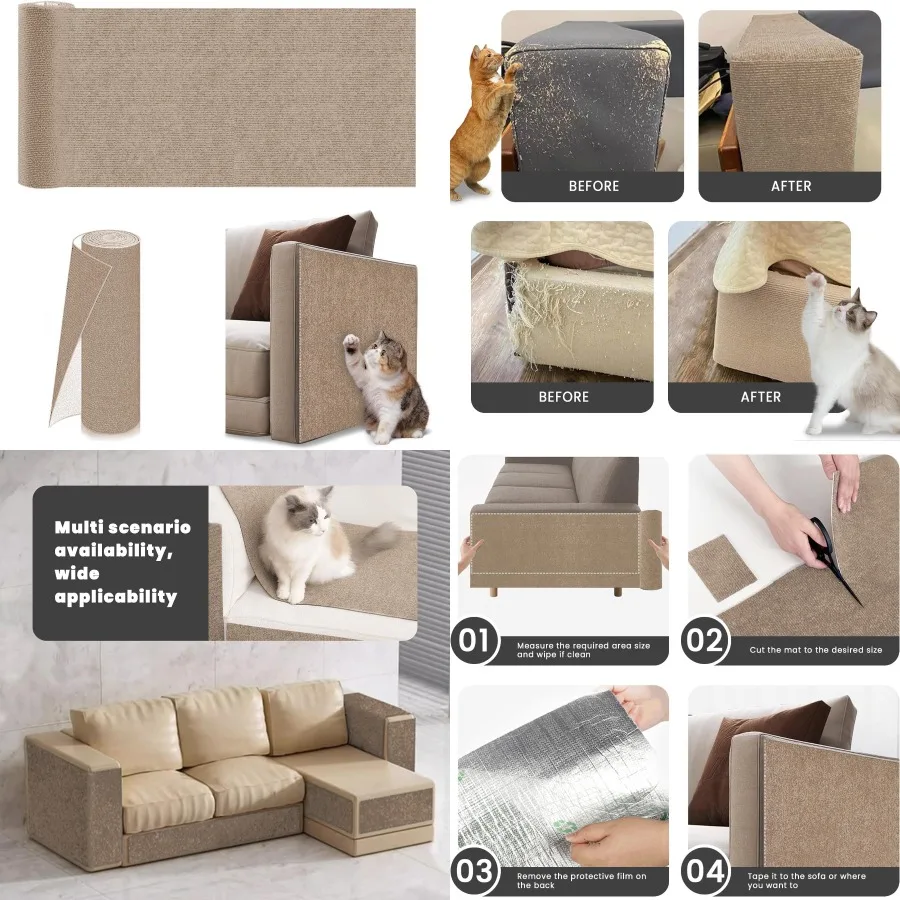 BEFORE

AFTER

BEFORE

AFTER

Multi scenario availability, wide applicability

01
Measure the required area size and wipe if clean

02
Cut the mat to the desired size

03
Remove the protective film on the back

04
Tape it to the sofa or where you want to